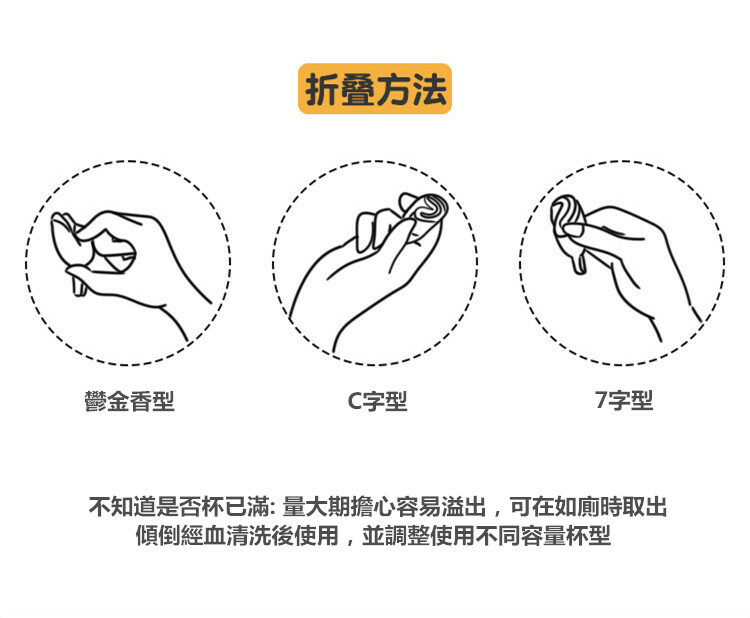 折疊方法

鬱金香型

C字型

7字型

不知道是否杯已滿: 量大期擔心容易溢出，可在如廁時取出傾倒經血清洗後使用，並調整使用不同容量杯型