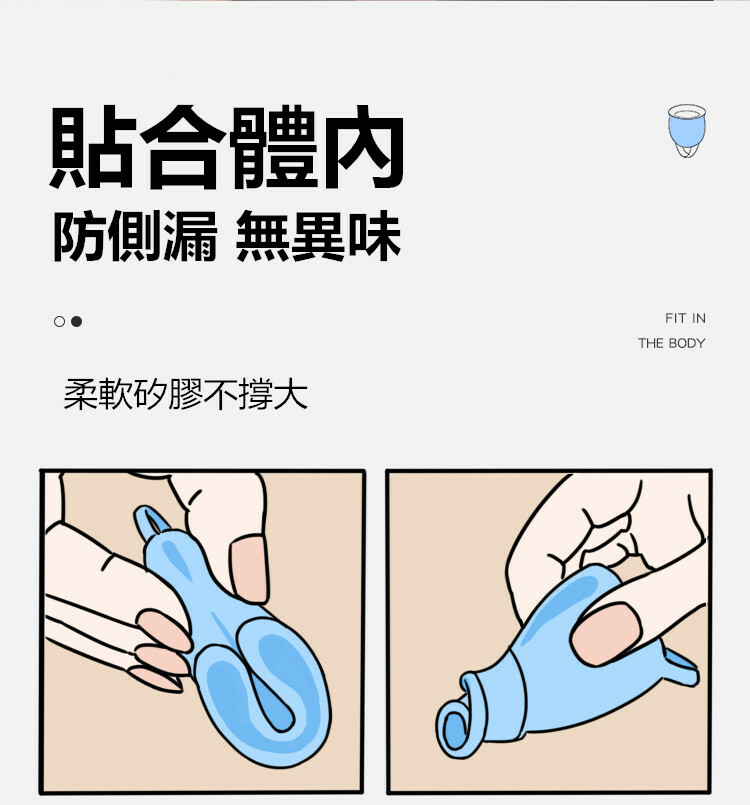 貼合體內

防側漏 無異味

FIT IN
THE BODY

柔軟矽膠不撐大