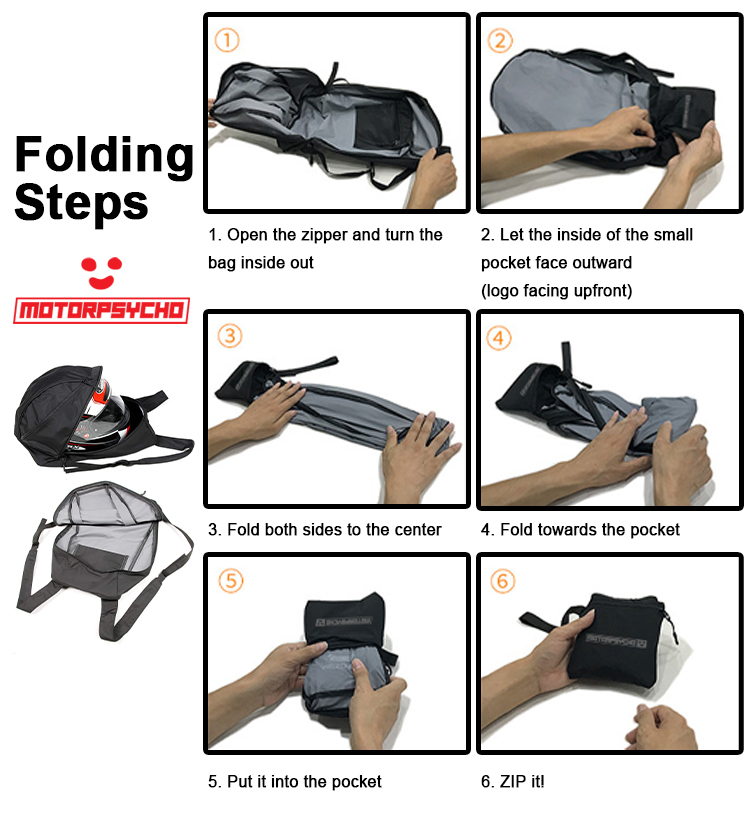 Folding Steps

MOTORPSYCHO

①

1. Open the zipper and turn the bag inside out

②

2. Let the inside of the small pocket face outward (logo facing upfront)

③

3. Fold both sides to the center

④

4. Fold towards the pocket

⑤

5. Put it into the pocket

⑥

6. ZIP it!