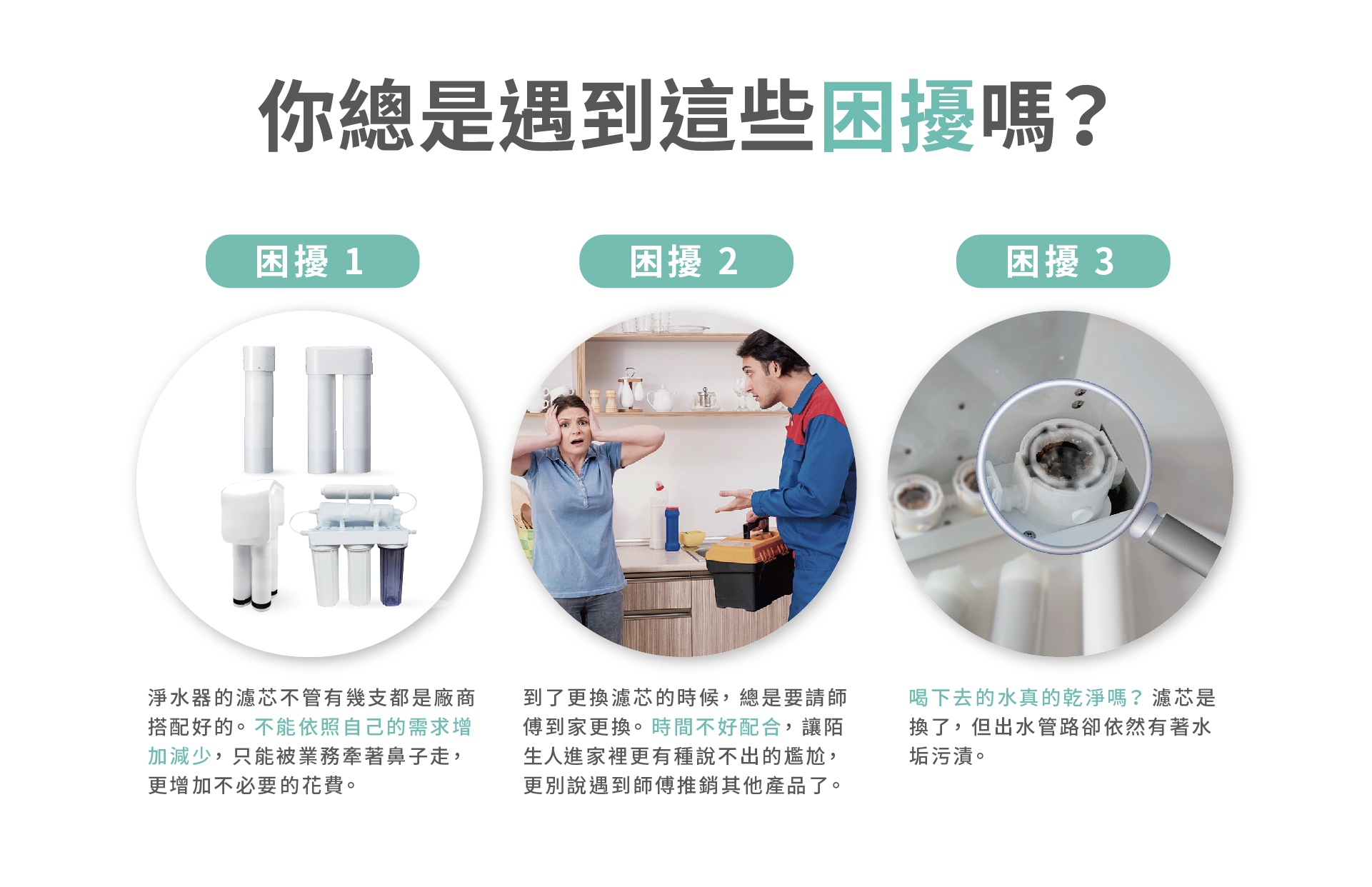 你總是遇到這些困擾嗎？

困擾 1

淨水器的濾芯不管有幾支都是廠商搭配好的。不能依照自己的需求增加減少，只能被業務牽著鼻子走，更增加不必要的花費。

困擾 2

到了更換濾芯的時候，總是要請師傅到家更換。時間不好配合，讓陌生人進家裡更有種說不出的尷尬，更別說遇到師傅推銷其他產品了。

困擾 3

喝下去的水真的乾淨嗎？濾芯是換了，但出水管路卻依然有著水垢污漬。