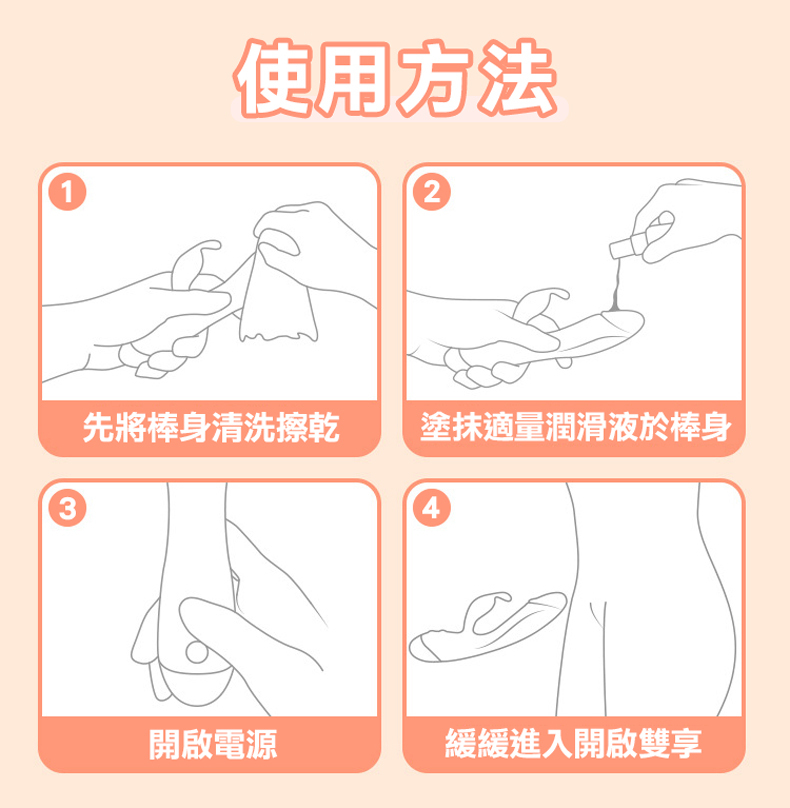 使用方法

1
先將棒身清洗擦乾

2
塗抹適量潤滑液於棒身

3
開啟電源

4
緩緩進入開啟雙享