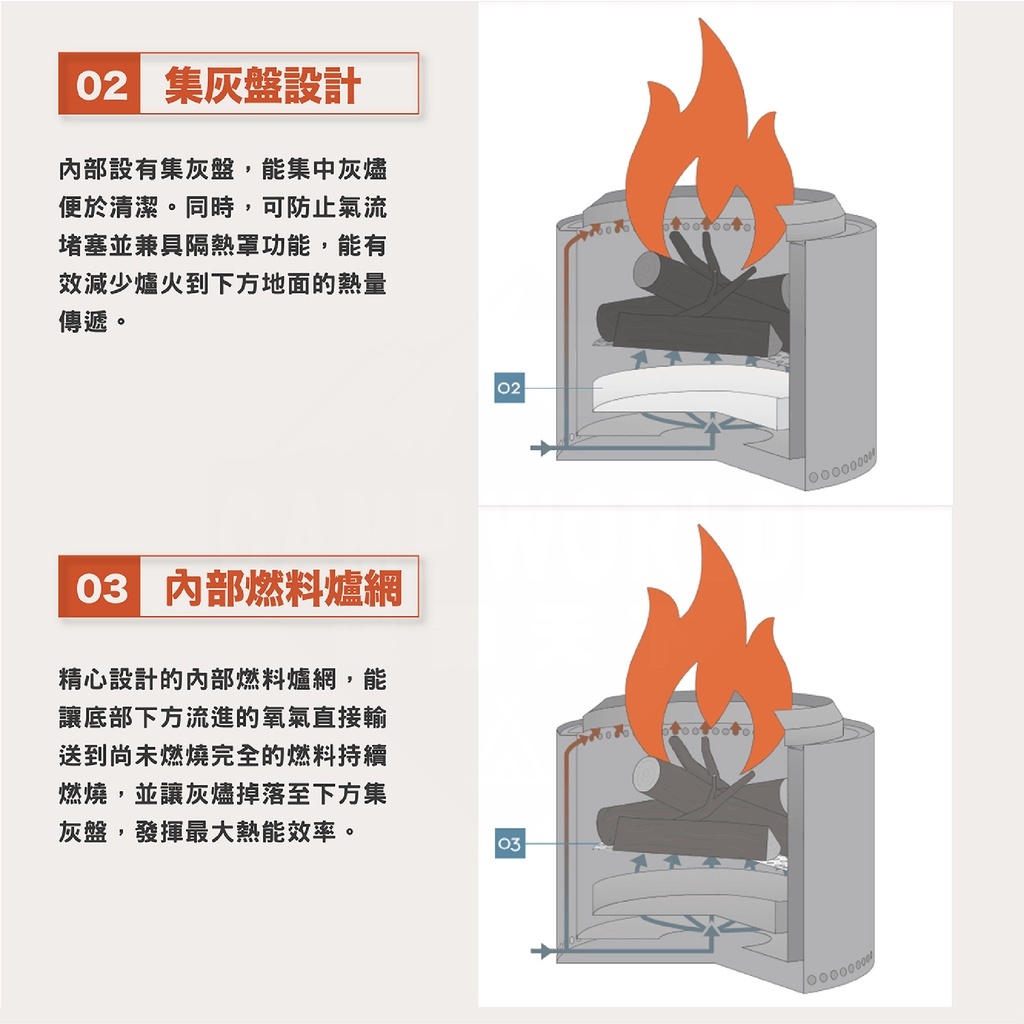 02 集灰盤設計

內部設有集灰盤，能集中灰燼便於清潔。同時，可防止氣流堵塞並兼具隔熱罩功能，能有效減少爐火到下方地面的熱量傳遞。

02

03 內部燃料爐網

精心設計的內部燃料爐網，能讓底部下方流進的氧氣直接輸送到尚未燃燒完全的燃料持續燃燒，並讓灰燼掉落至下方集灰盤，發揮最大熱能效率。

03