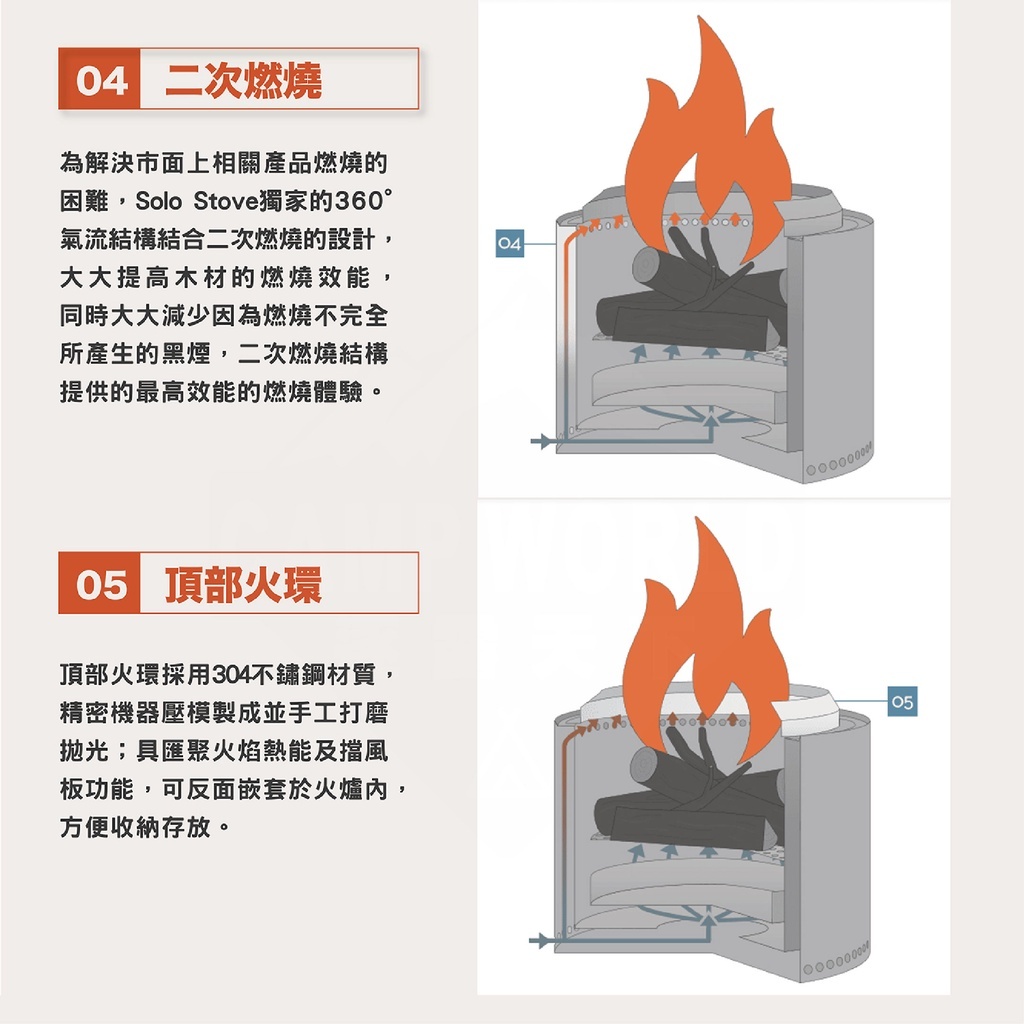 04 二次燃燒

為解決市面上相關產品燃燒的困難，Solo Stove獨家的360°氣流結構結合二次燃燒的設計，大大提高木材的燃燒效能，同時大大減少因為燃燒不完全所產生的黑煙，二次燃燒結構提供的最高效能的燃燒體驗。

04

05 頂部火環

頂部火環採用304不鏽鋼材質，精密機器壓模製成並手工打磨拋光；具匯聚火焰熱能及擋風板功能，可反面嵌套於火爐內，方便收納存放。

05