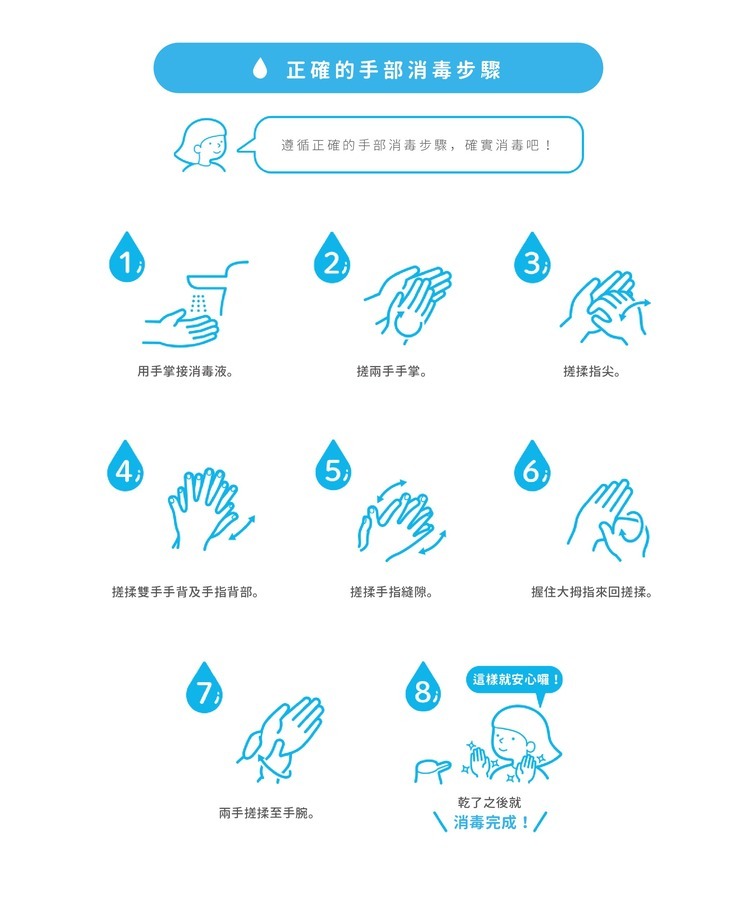 正確的手部消毒步驟

遵循正確的手部消毒步驟，確實消毒吧！

1

用手掌接消毒液。

2

搓兩手手掌。

3

搓揉指尖。

4

搓揉雙手手背及手指背部。

5

搓揉手指縫隙。

6

握住大拇指來回搓揉。

7

兩手搓揉至手腕。

8

這樣就安心囉！

乾了之後就
消毒完成！