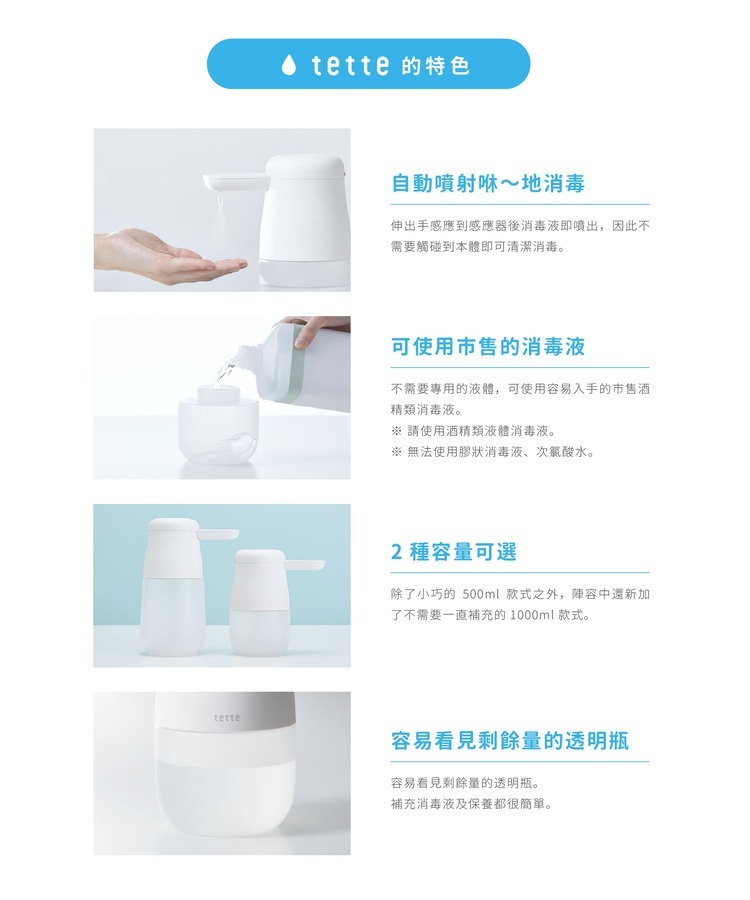 tette 的特色

自動噴射咻～地消毒

伸出手感應到感應器後消毒液即噴出，因此不需要觸碰到本體即可清潔消毒。

可使用市售的消毒液

不需要專用的液體，可使用容易入手的市售酒精類消毒液。
※ 請使用酒精類液體消毒液。
※ 無法使用膠狀消毒液、次氯酸水。

2 種容量可選

除了小巧的 500ml 款式之外，陣容中還新加了不需要一直補充的 1000ml 款式。

tette

容易看見剩餘量的透明瓶

容易看見剩餘量的透明瓶。
補充消毒液及保養都很簡單。