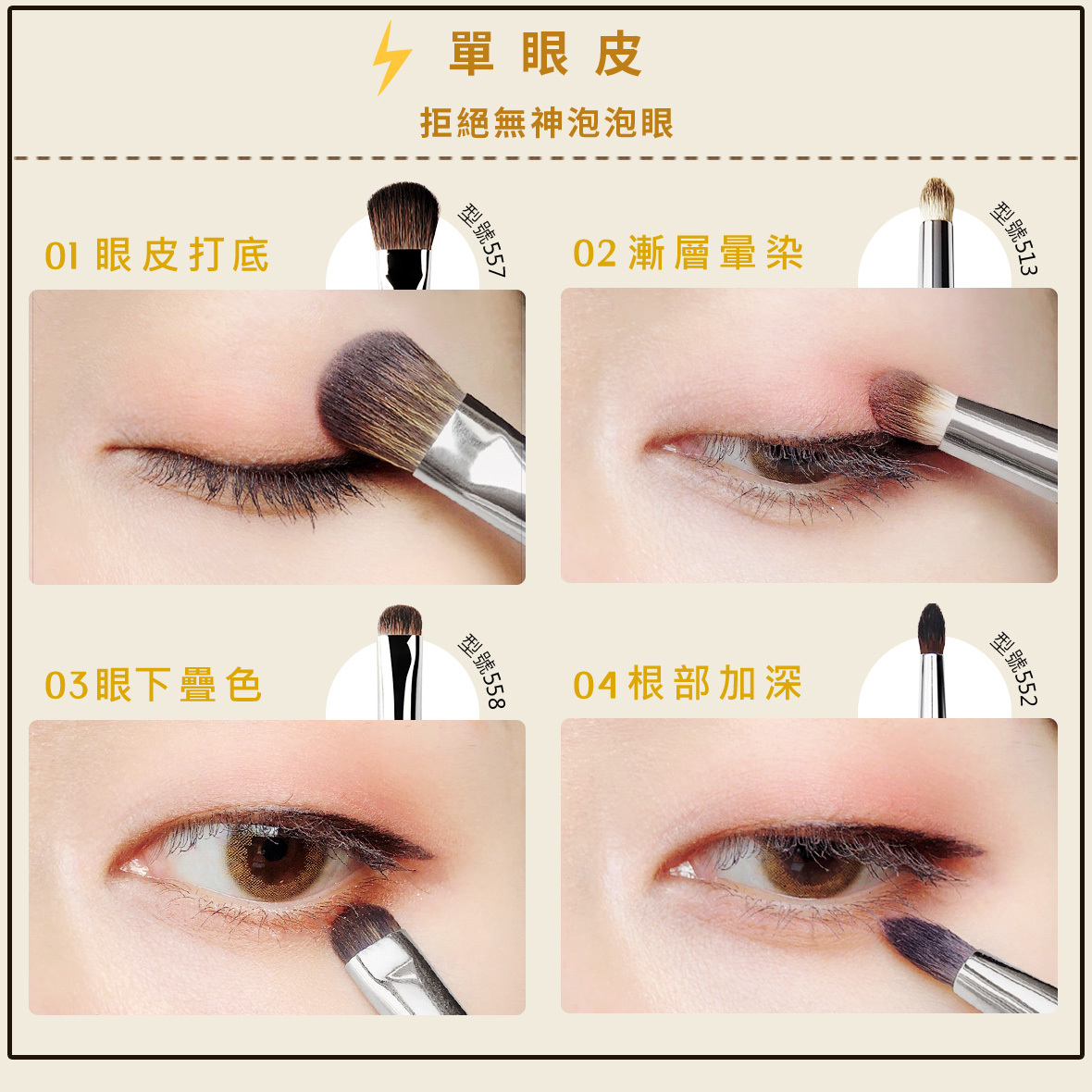 單眼皮

拒絕無神泡泡眼

01 眼皮打底

型號557

02 漸層暈染

型號513

03眼下疊色

型號558

04 根部加深

型號552