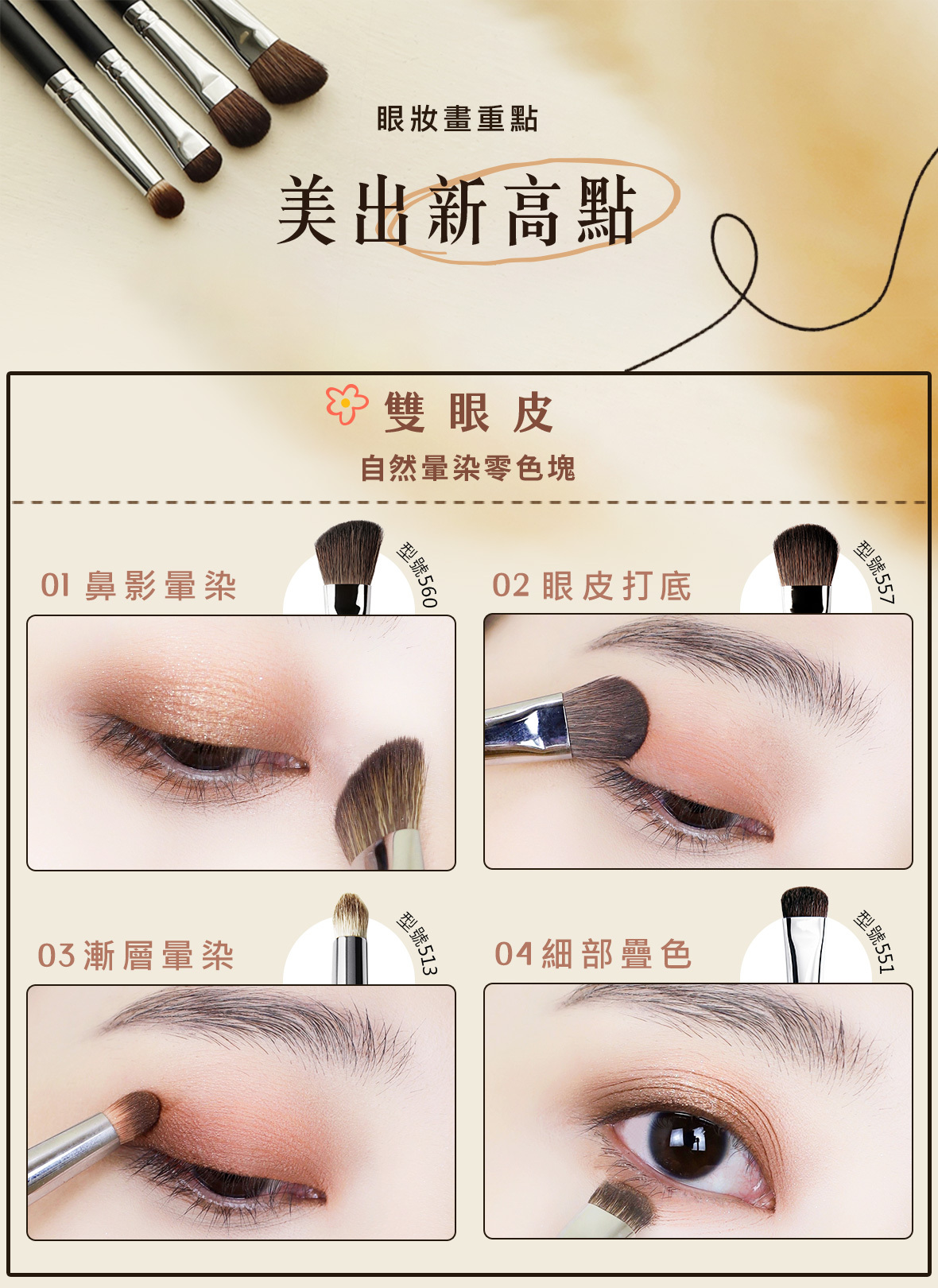 眼妝畫重點

美出新高點

雙眼皮

自然暈染零色塊

01 鼻影暈染

型號560

02 眼皮打底

型號557

03 漸層暈染

型號513

04 細部疊色

型號551