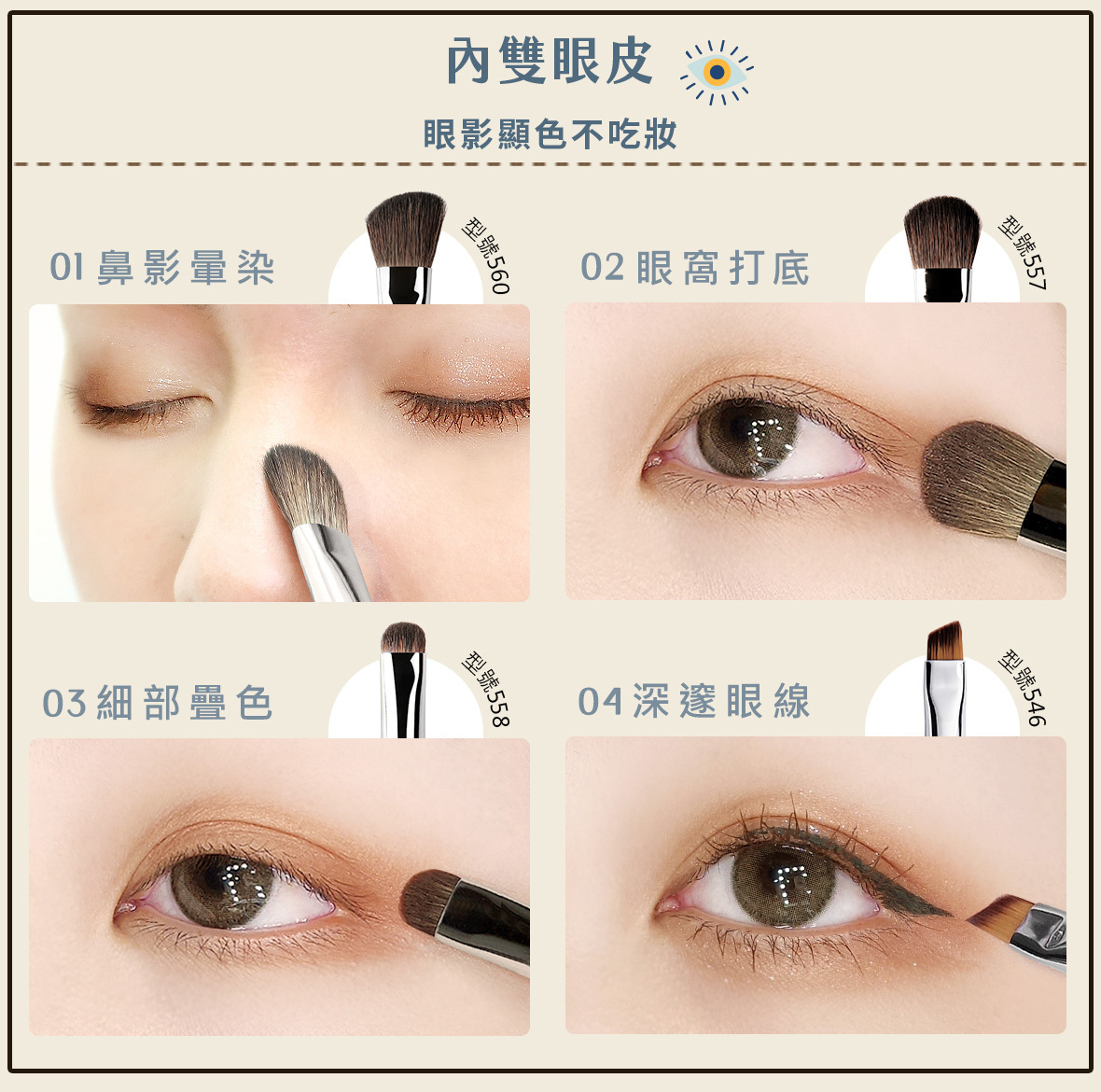 內雙眼皮

眼影顯色不吃妝

01 鼻影暈染

型號560

02 眼窩打底

型號557

03 細部疊色

型號558

04 深邃眼線

型號546