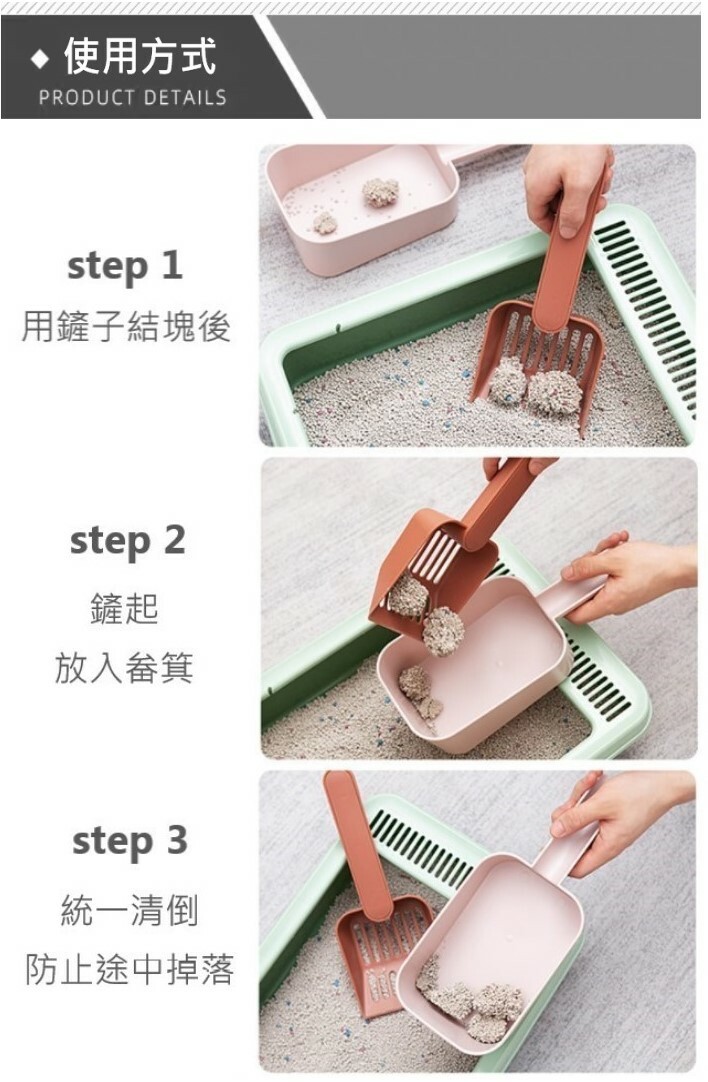 ◆ 使用方式
PRODUCT DETAILS

step 1
用鏟子結塊後

step 2
鏟起
放入畚箕

step 3
統一清倒
防止途中掉落