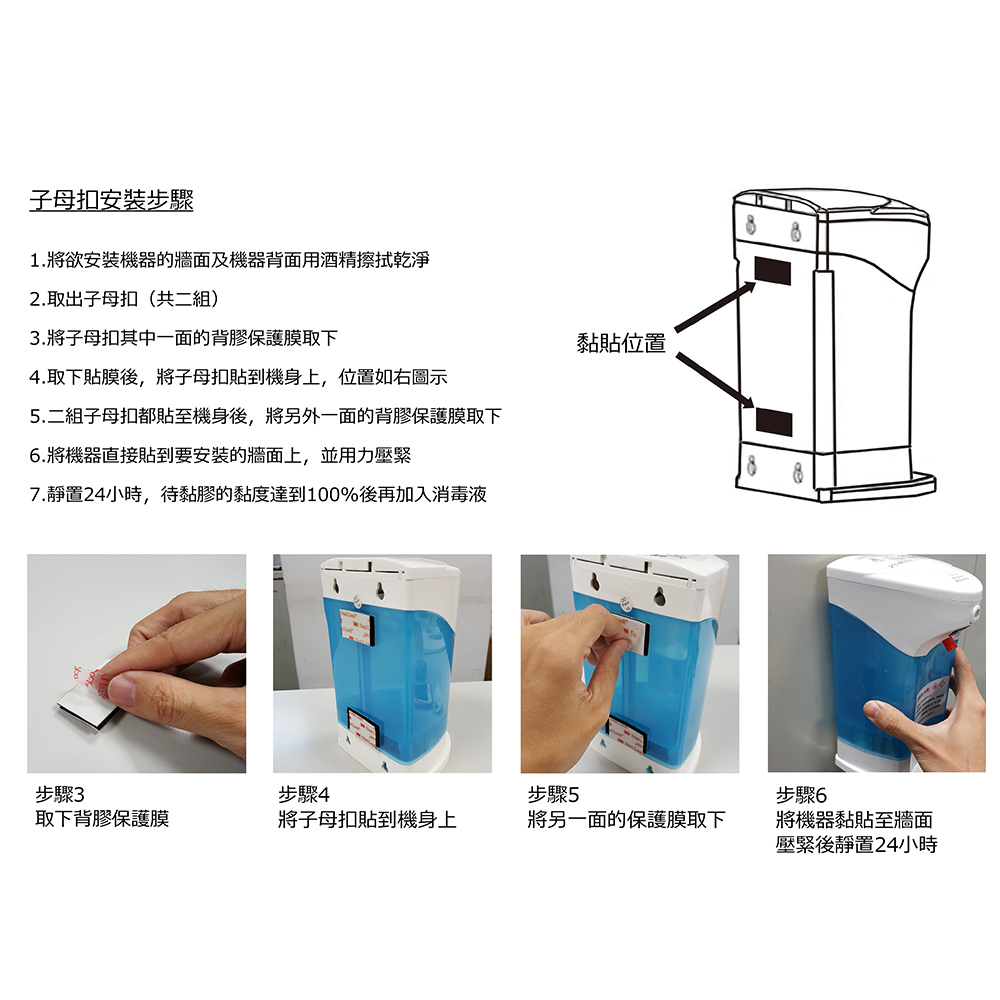 子母扣安裝步驟

1.將欲安裝機器的牆面及機器背面用酒精擦拭乾淨

2.取出子母扣（共二組）

3.將子母扣其中一面的背膠保護膜取下

4.取下貼膜後，將子母扣貼到機身上，位置如右圖示

5.二組子母扣都貼至機身後，將另外一面的背膠保護膜取下

6.將機器直接貼到要安裝的牆面上，並用力壓緊

7.靜置24小時，待黏膠的黏度達到100%後再加入消毒液

黏貼位置

步驟3
取下背膠保護膜

步驟4
將子母扣貼到機身上

步驟5
將另一面的保護膜取下

步驟6
將機器黏貼至牆面
壓緊後靜置24小時