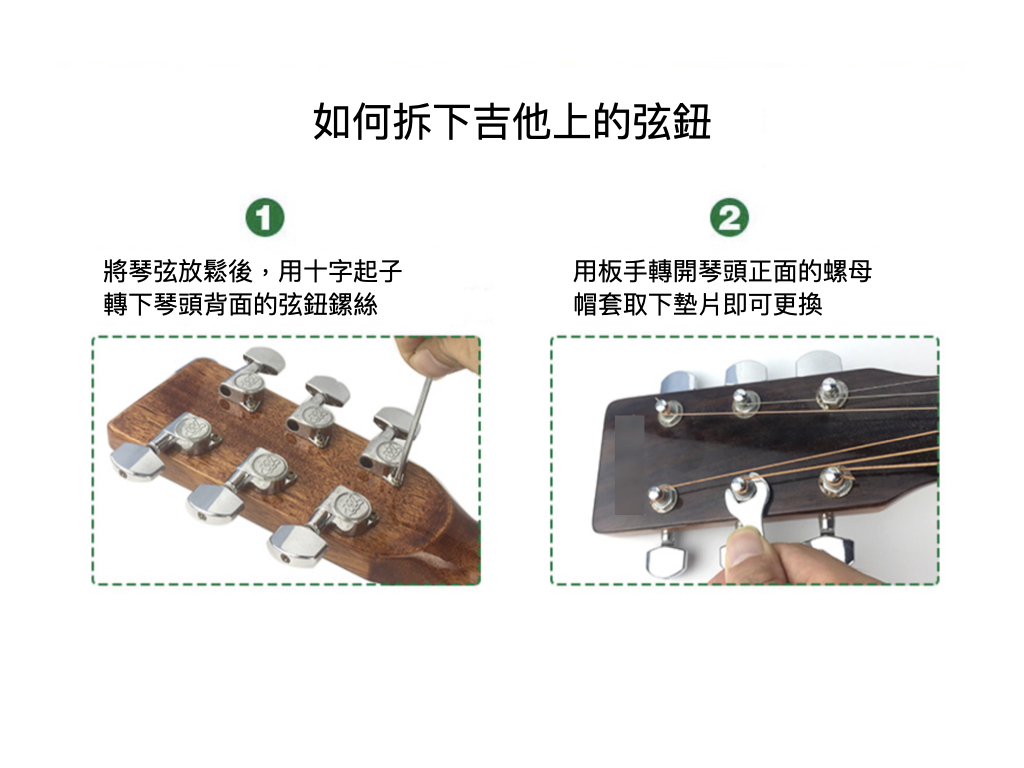 如何拆下吉他上的弦鈕

1
將琴弦放鬆後，用十字起子轉下琴頭背面的弦鈕鏍絲

2
用板手轉開琴頭正面的螺母帽套取下墊片即可更換