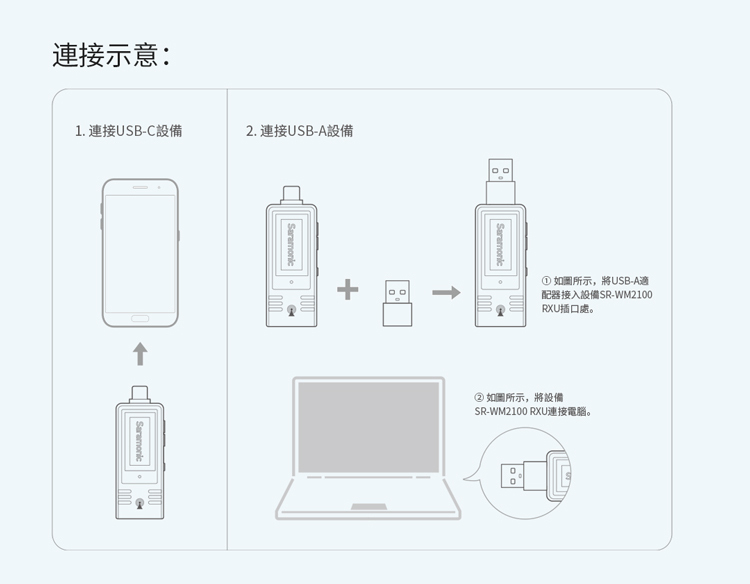 連接示意：

1. 連接USB-C設備

Saramonic

2. 連接USB-A設備

Saramonic

Saramonic

① 如圖所示，將USB-A適配器接入設備SR-WM2100 RXU插口處。

② 如圖所示，將設備SR-WM2100 RXU連接電腦。