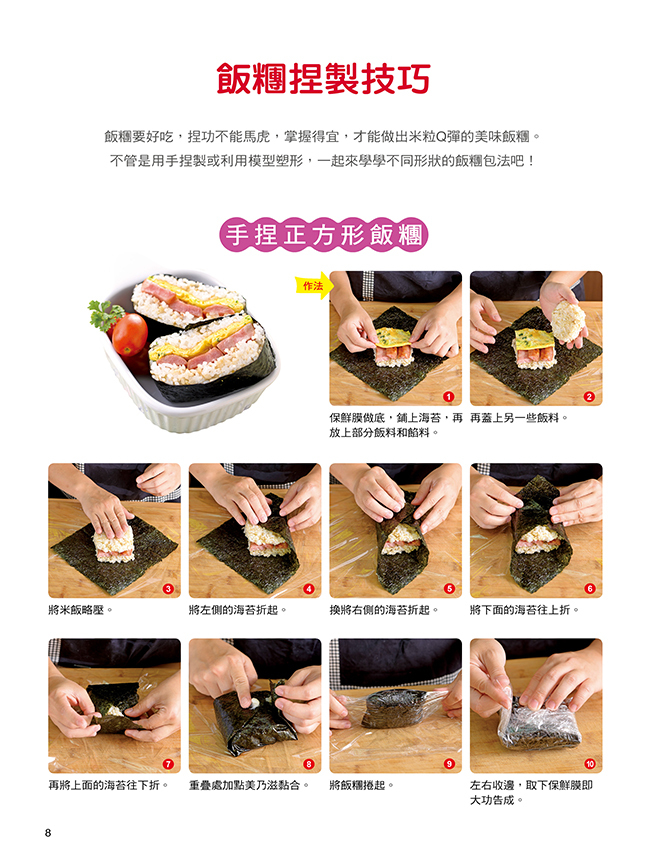 飯糰捏製技巧

飯糰要好吃，捏功不能馬虎，掌握得宜，才能做出米粒Q彈的美味飯糰。
不管是用手捏製或利用模型塑形，一起來學學不同形狀的飯糰包法吧！

手捏正方形飯糰

作法

1
保鮮膜做底，鋪上海苔，再放上部分飯料和餡料。

2
再蓋上另一些飯料。

3
將米飯略壓。

4
將左側的海苔折起。

5
換將右側的海苔折起。

6
將下面的海苔往上折。

7
再將上面的海苔往下折。

8
重疊處加點美乃滋黏合。

9
將飯糰捲起。

10
左右收邊，取下保鮮膜即大功告成。

8