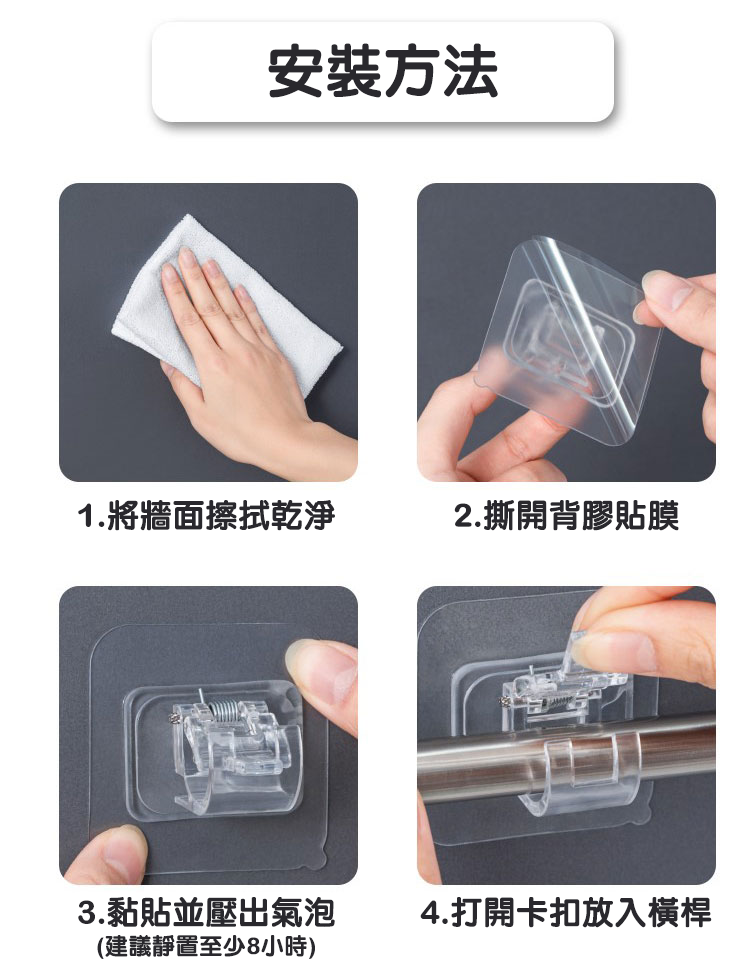 安裝方法

1.將牆面擦拭乾淨

2.撕開背膠貼膜

3.黏貼並壓出氣泡
(建議靜置至少8小時)

4.打開卡扣放入橫桿