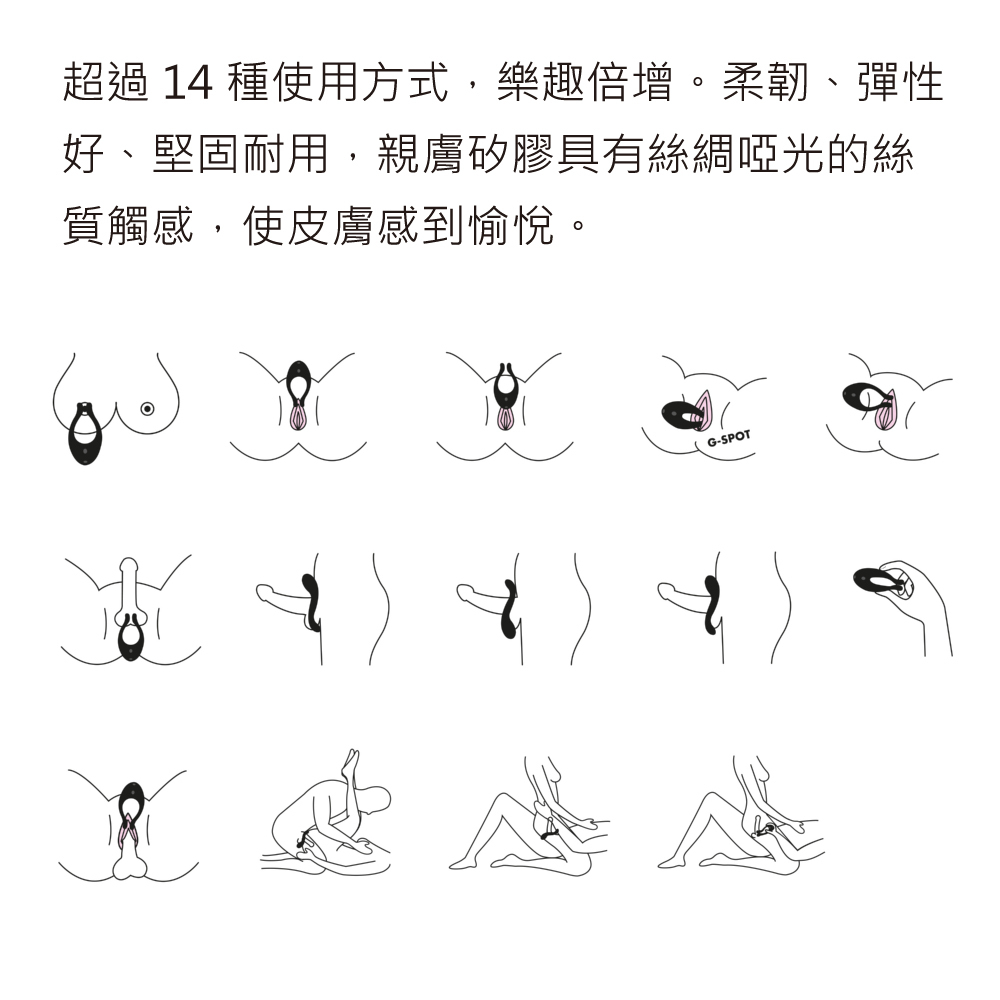 超過 14 種使用方式，樂趣倍增。柔韌、彈性好、堅固耐用，親膚矽膠具有絲綢啞光的絲質觸感，使皮膚感到愉悅。

G-SPOT