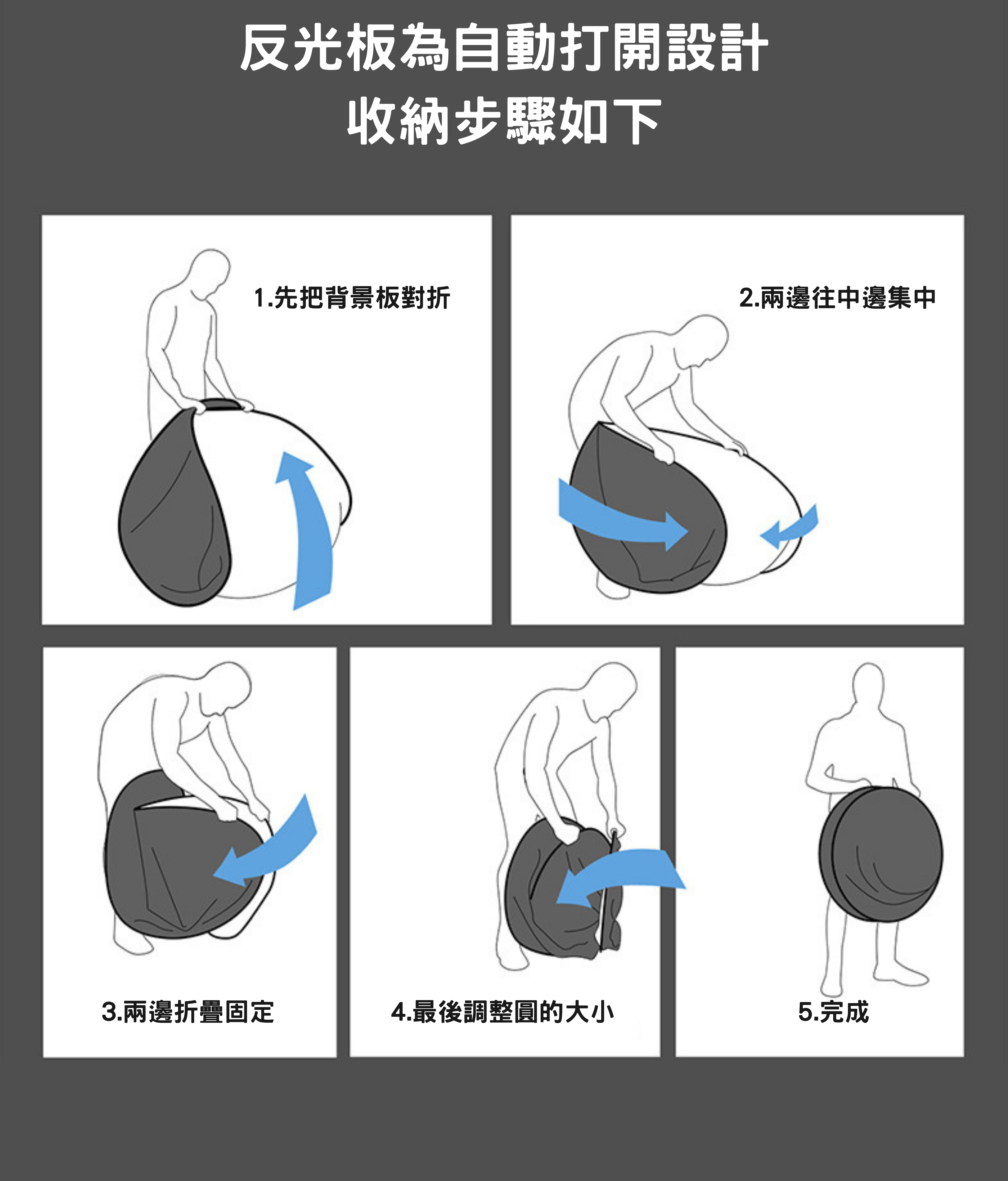 反光板為自動打開設計
收納步驟如下

1.先把背景板對折

2.兩邊往中邊集中

3.兩邊折疊固定

4.最後調整圓的大小

5.完成