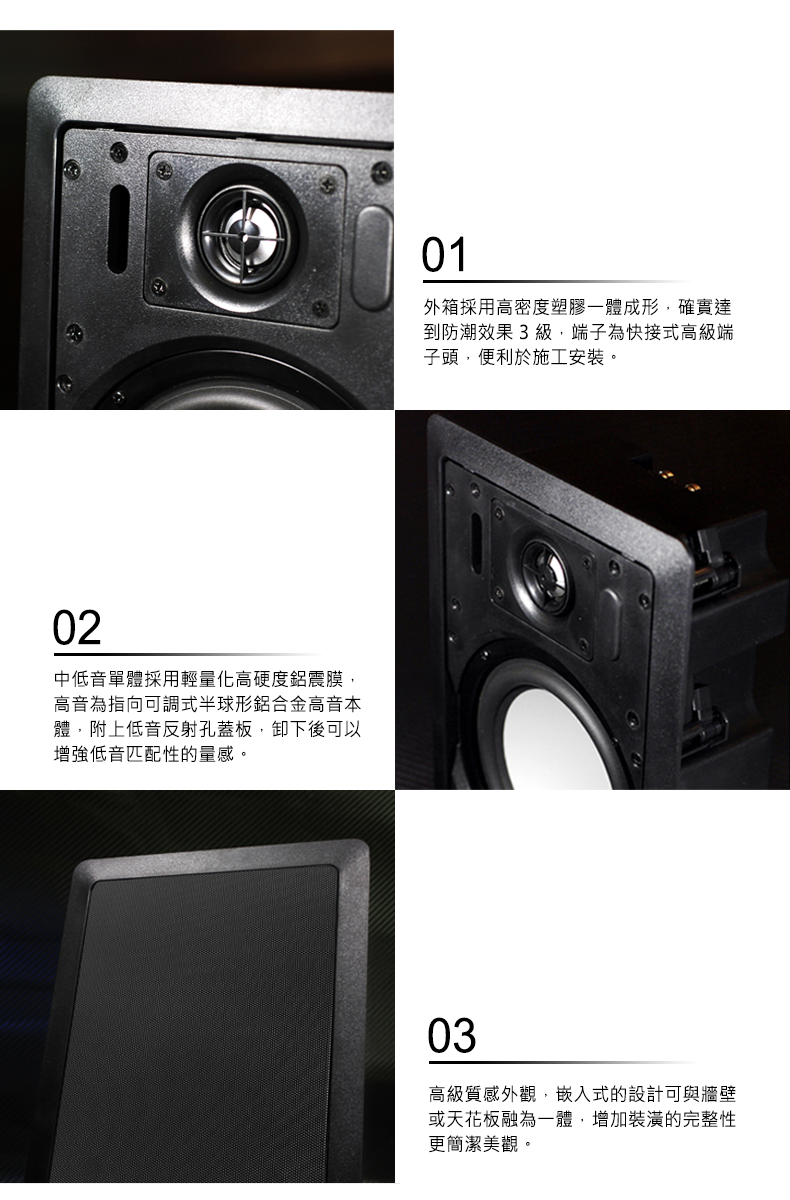 01

外箱採用高密度塑膠一體成形，確實達到防潮效果 3 級，端子為快接式高級端子頭，便利於施工安裝。

02

中低音單體採用輕量化高硬度鋁震膜，高音為指向可調式半球形鋁合金高音本體，附上低音反射孔蓋板，卸下後可以增強低音匹配性的量感。

03

高級質感外觀，嵌入式的設計可與牆壁或天花板融為一體，增加裝潢的完整性更簡潔美觀。