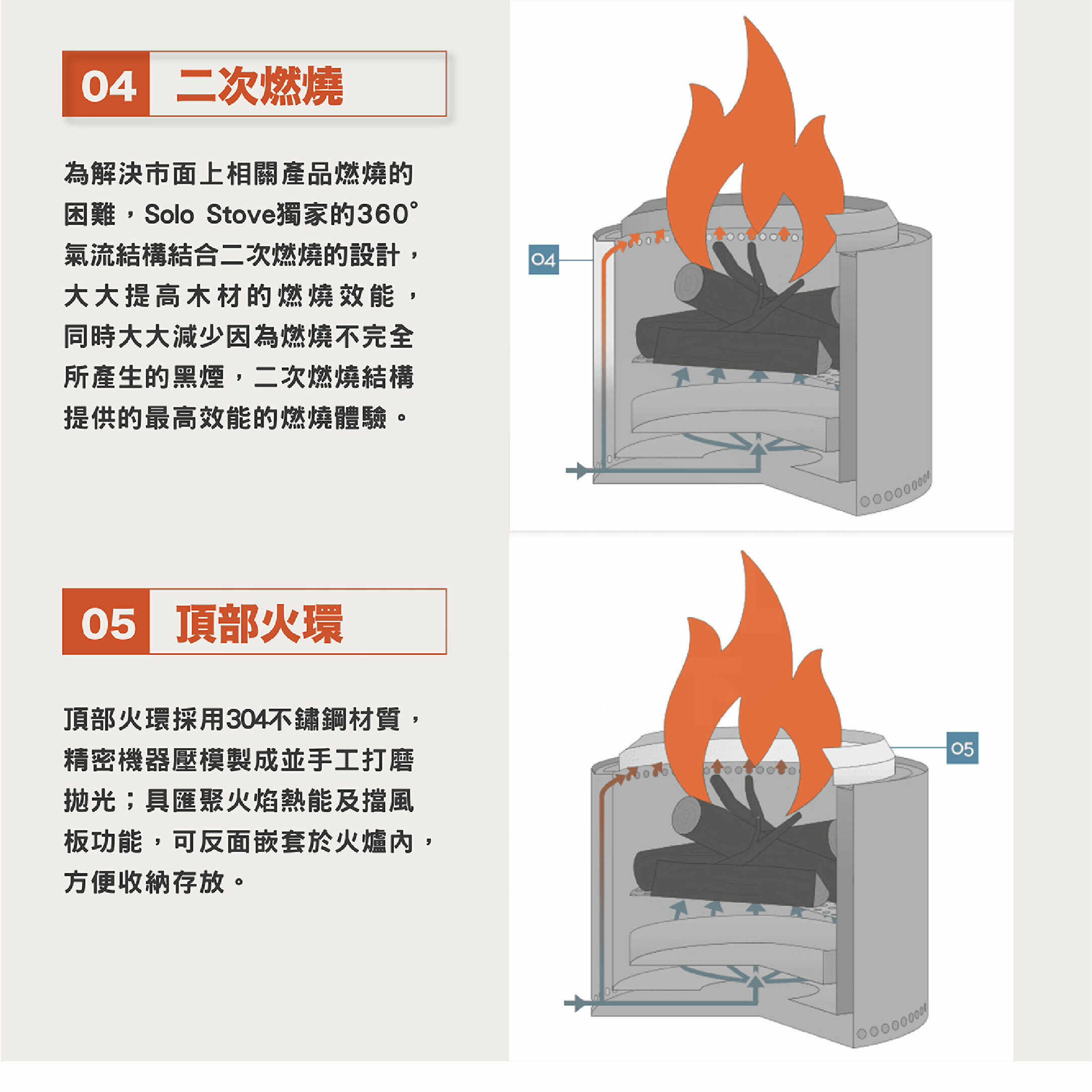 04 二次燃燒

為解決市面上相關產品燃燒的困難，Solo Stove獨家的360°氣流結構結合二次燃燒的設計，大大提高木材的燃燒效能，同時大大減少因為燃燒不完全所產生的黑煙，二次燃燒結構提供的最高效能的燃燒體驗。

04

05 頂部火環

頂部火環採用304不鏽鋼材質，精密機器壓模製成並手工打磨拋光；具匯聚火焰熱能及擋風板功能，可反面嵌套於火爐內，方便收納存放。

05