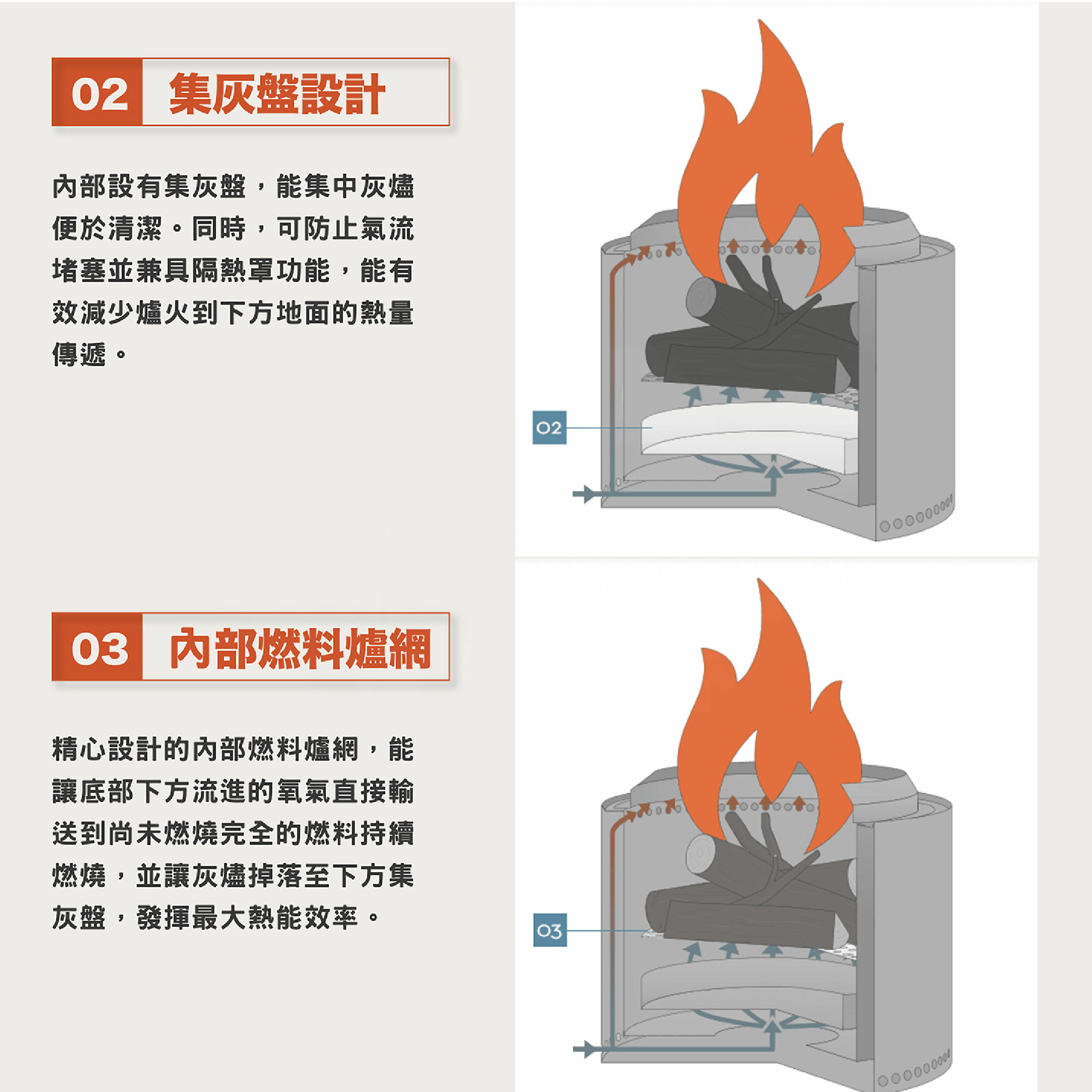 02 集灰盤設計

內部設有集灰盤，能集中灰燼便於清潔。同時，可防止氣流堵塞並兼具隔熱罩功能，能有效減少爐火到下方地面的熱量傳遞。

02

03 內部燃料爐網

精心設計的內部燃料爐網，能讓底部下方流進的氧氣直接輸送到尚未燃燒完全的燃料持續燃燒，並讓灰燼掉落至下方集灰盤，發揮最大熱能效率。

03