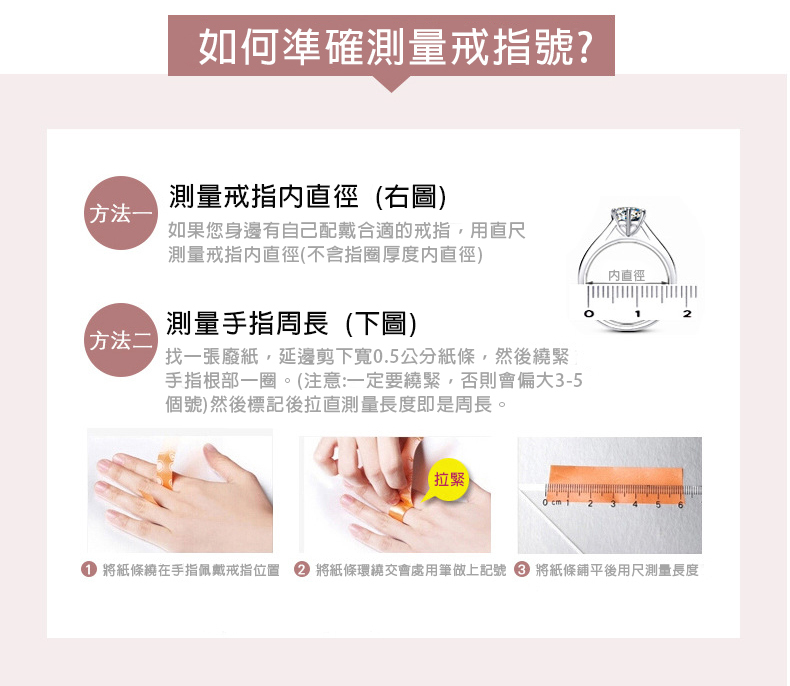 如何準確測量戒指號?

方法一

測量戒指內直徑 (右圖)

如果您身邊有自己配戴合適的戒指，用直尺測量戒指內直徑(不含指圈厚度內直徑)

內直徑

0 1 2

方法二

測量手指周長 (下圖)

找一張廢紙，延邊剪下寬0.5公分紙條，然後繞緊手指根部一圈。(注意:一定要繞緊，否則會偏大3-5個號)然後標記後拉直測量長度即是周長。

拉緊

0 cm 1 2 3 4 5 6

1 將紙條繞在手指佩戴戒指位置 2 將紙條環繞交會處用筆做上記號 3 將紙條鋪平後用尺測量長度