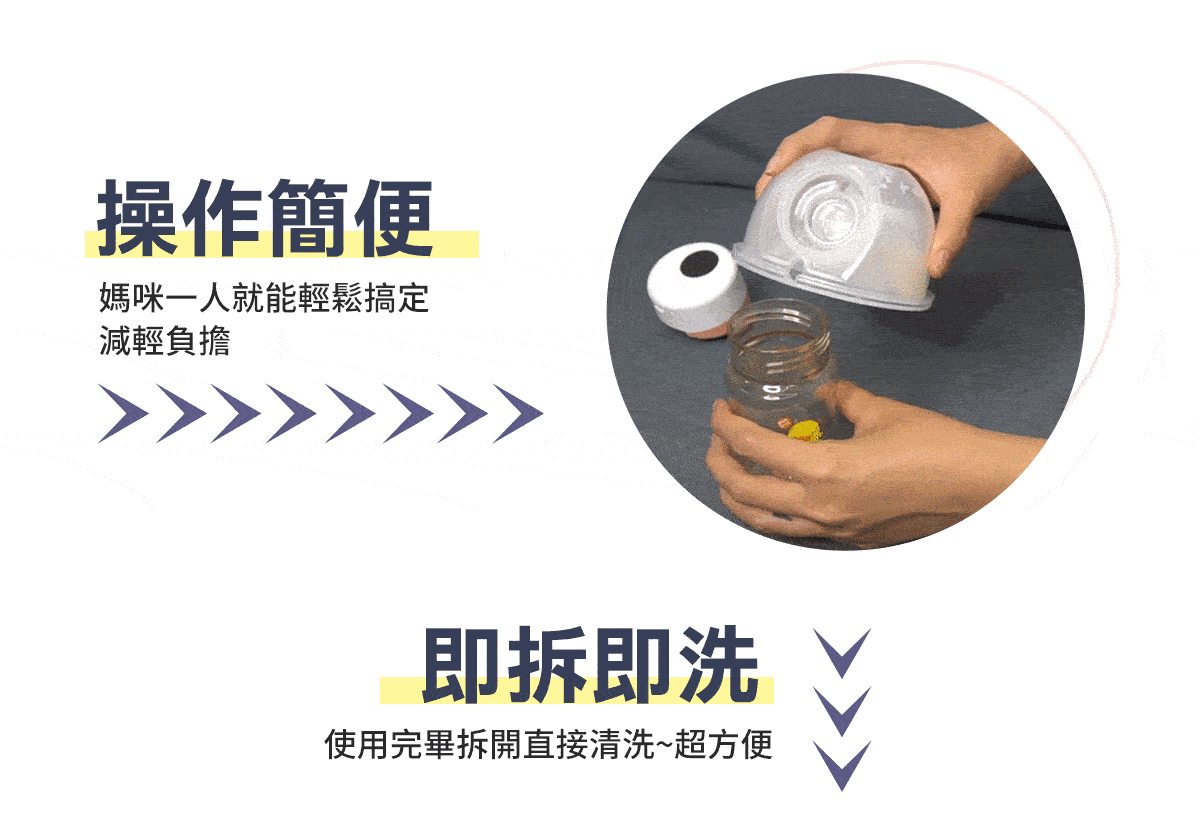 操作簡便

媽咪一人就能輕鬆搞定
減輕負擔

即拆即洗

使用完畢拆開直接清洗~超方便