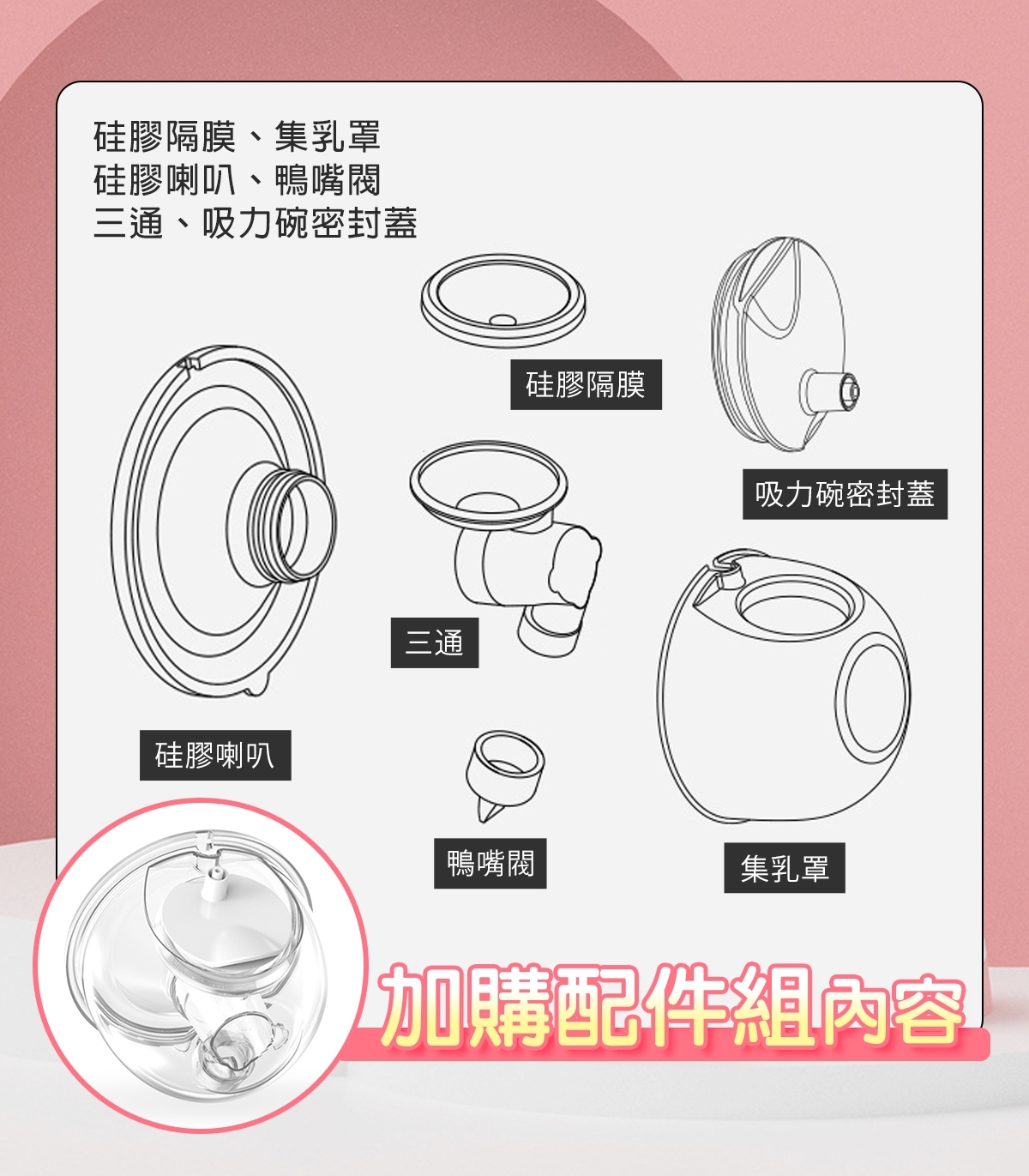 硅膠隔膜、集乳罩
硅膠喇叭、鴨嘴閥
三通、吸力碗密封蓋

硅膠隔膜

吸力碗密封蓋

三通

硅膠喇叭

鴨嘴閥

集乳罩

加購配件組內容