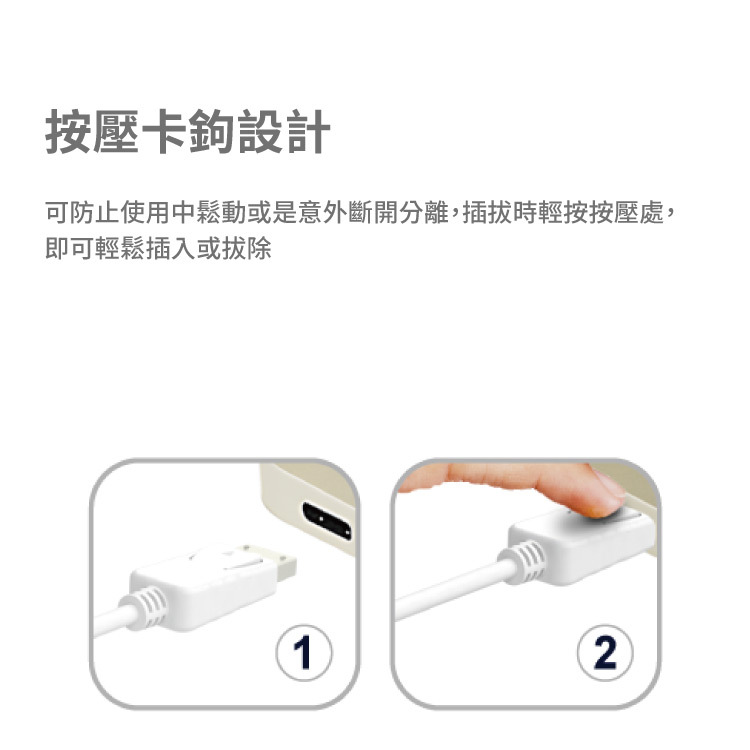 按壓卡鉤設計

可防止使用中鬆動或是意外斷開分離，插拔時輕按按壓處，即可輕鬆插入或拔除

1

2