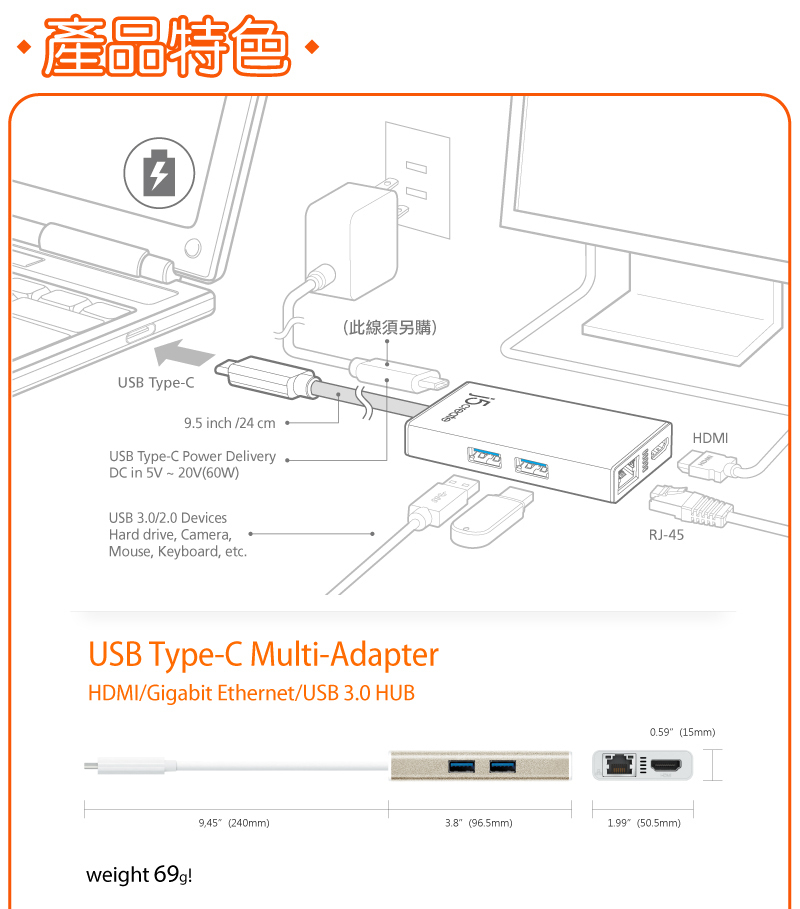 產品特色

(此線須另購)

USB Type-C

9.5 inch /24 cm

USB Type-C Power Delivery
DC in 5V ~ 20V(60W)

USB 3.0/2.0 Devices
Hard drive, Camera,
Mouse, Keyboard, etc.

j5 create

HDMI

RJ-45

USB Type-C Multi-Adapter

HDMI/Gigabit Ethernet/USB 3.0 HUB

0.59" (15mm)

9,45" (240mm)

3.8" (96.5mm)

1.99" (50.5mm)

weight 69g!