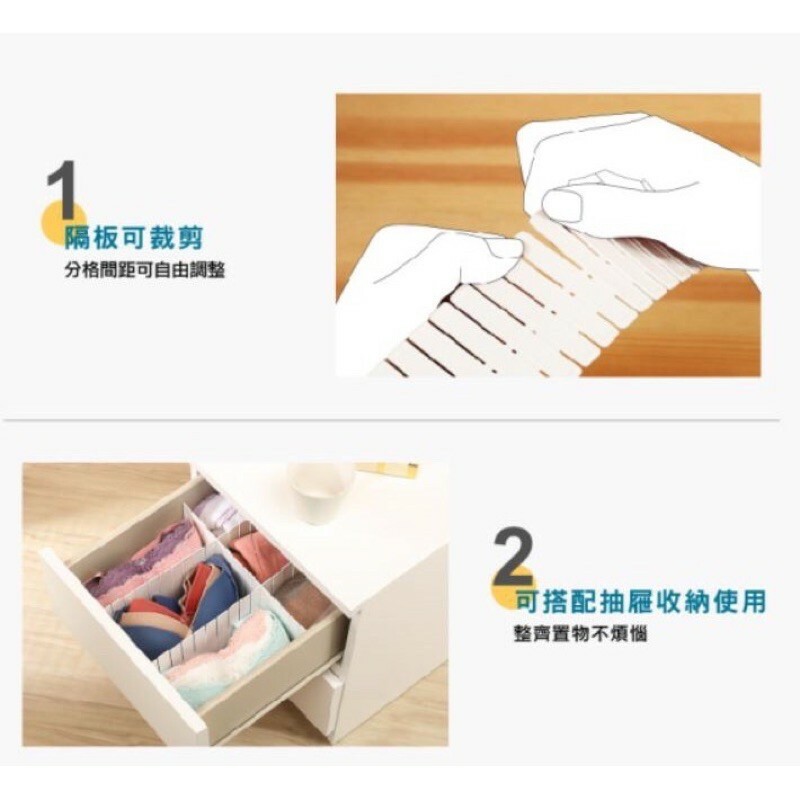 1
隔板可裁剪
分格間距可自由調整

2
可搭配抽屜收納使用
整齊置物不煩惱