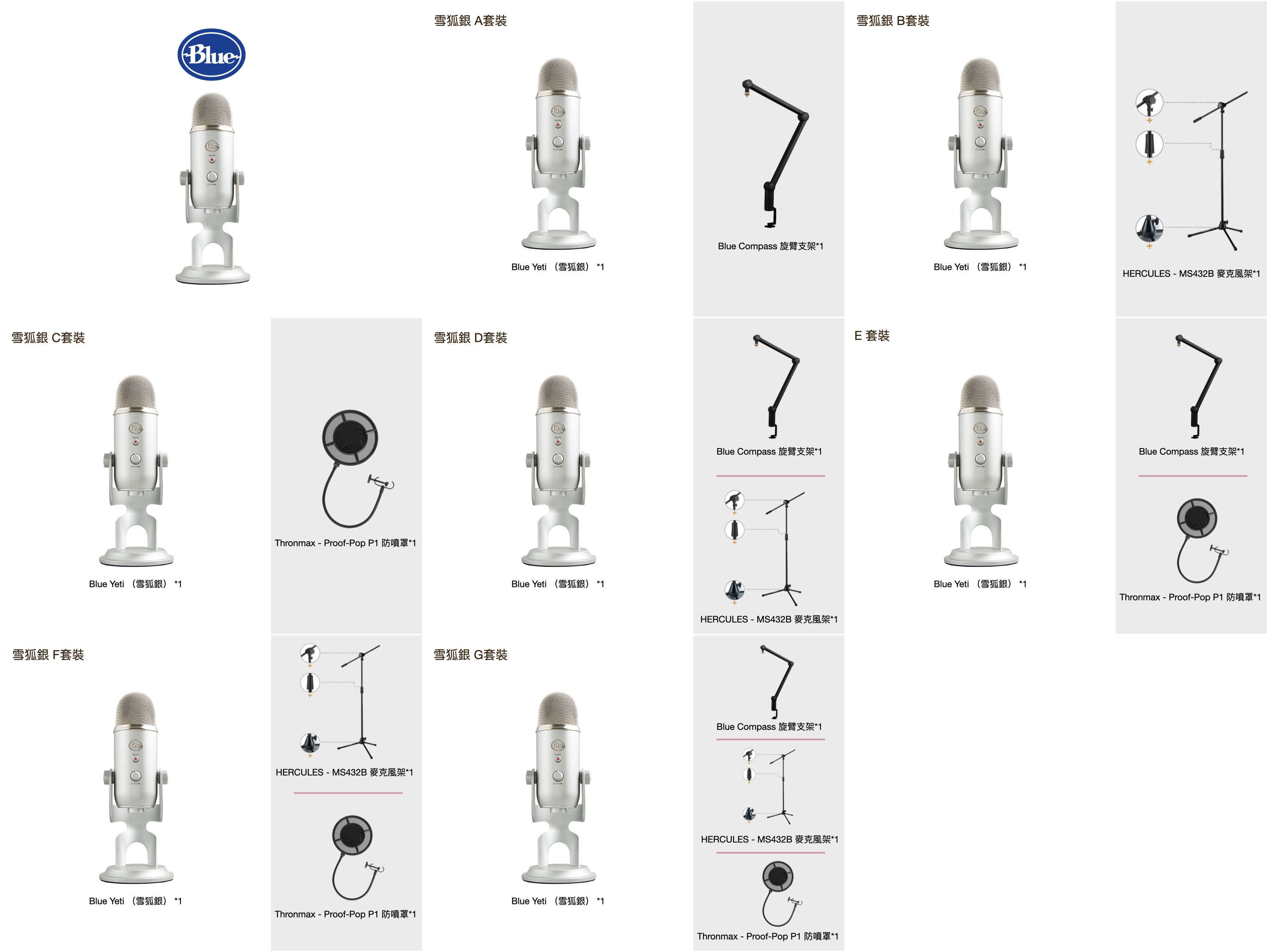 Blue

雪狐銀 A套裝

Blue Yeti （雪狐銀） *1

Blue Compass 旋臂支架*1

雪狐銀 B套裝

Blue Yeti （雪狐銀） *1

HERCULES - MS432B 麥克風架*1

雪狐銀 C套裝

Blue Yeti （雪狐銀） *1

Thronmax - Proof-Pop P1 防噴罩*1

雪狐銀 D套裝

Blue Yeti （雪狐銀） *1

Blue Compass 旋臂支架*1

HERCULES - MS432B 麥克風架*1

E 套裝

Blue Yeti （雪狐銀） *1

Blue Compass 旋臂支架*1

Thronmax - Proof-Pop P1 防噴罩*1

雪狐銀 F套裝

Blue Yeti （雪狐銀） *1

HERCULES - MS432B 麥克風架*1

Thronmax - Proof-Pop P1 防噴罩*1

雪狐銀 G套裝

Blue Yeti （雪狐銀） *1

Blue Compass 旋臂支架*1

HERCULES - MS432B 麥克風架*1

Thronmax - Proof-Pop P1 防噴罩*1