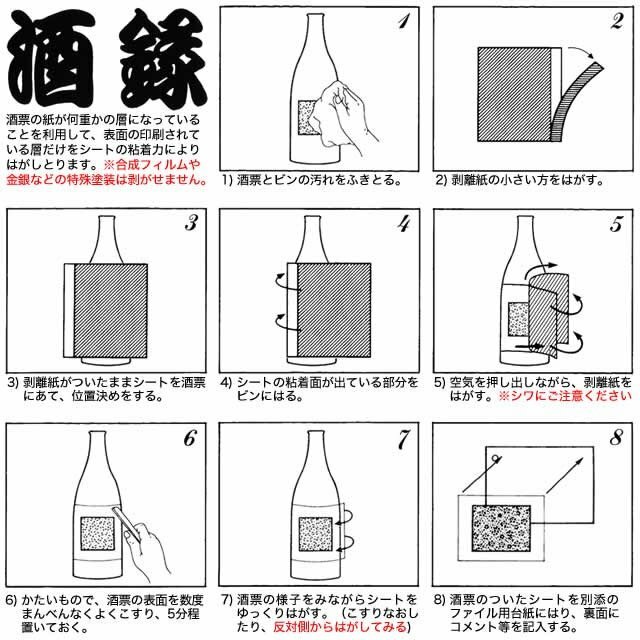 酒録

酒票の紙が何重かの層になっていることを利用して、表面の印刷されている層だけをシートの粘着力によりはがしとります。※合成フィルムや金銀などの特殊塗装は剥がせません。

1

1) 酒票とビンの汚れをふきとる。

2

2) 剥離紙の小さい方をはがす。

3

3) 剥離紙がついたままシートを酒票にあて、位置決めをする。

4

4) シートの粘着面が出ている部分をビンにはる。

5

5) 空気を押し出しながら、剥離紙をはがす。※シワにご注意ください

6

6) かたいもので、酒票の表面を数度まんべんなくよくこすり、5分程置いておく。

7

7) 酒票の様子をみながらシートをゆっくりはがす。（こすりなおしたり、反対側からはがしてみる）

8

8) 酒票のついたシートを別添のファイル用台紙にはり、裏面にコメント等を記入する。