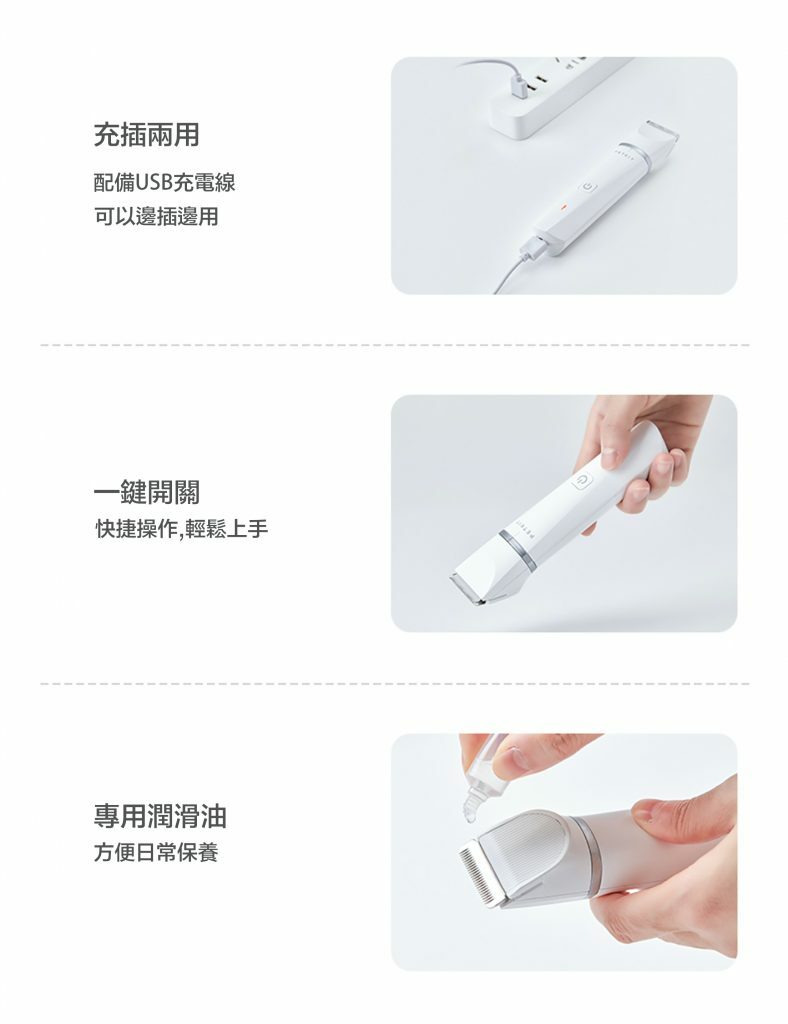 充插兩用

配備USB充電線
可以邊插邊用

一鍵開關

快捷操作,輕鬆上手

專用潤滑油

方便日常保養