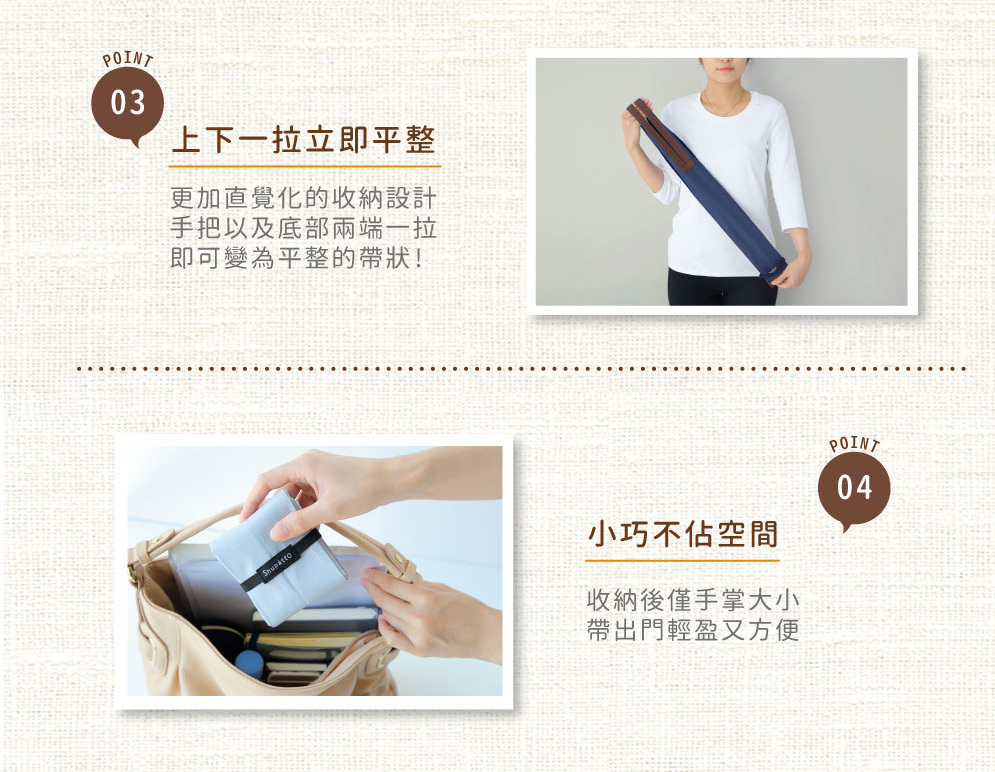 POINT
03
上下一拉立即平整

更加直覺化的收納設計
手把以及底部兩端一拉
即可變為平整的帶狀!

Shupatto

POINT
04
小巧不佔空間

收納後僅手掌大小
帶出門輕盈又方便