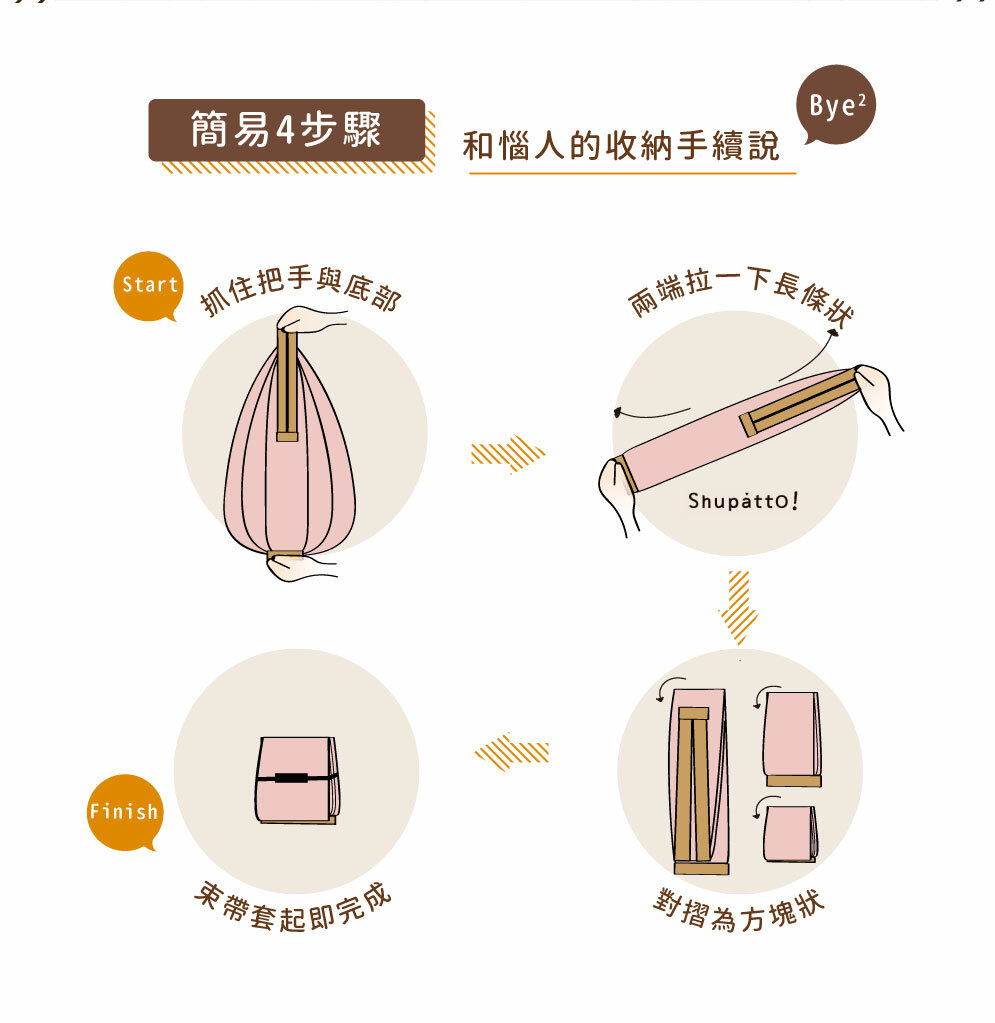 簡易4步驟

和惱人的收納手續說 Bye$^2$

Start

抓住把手與底部

兩端拉一下長條狀

Shupatto!

對摺為方塊狀

Finish

束帶套起即完成