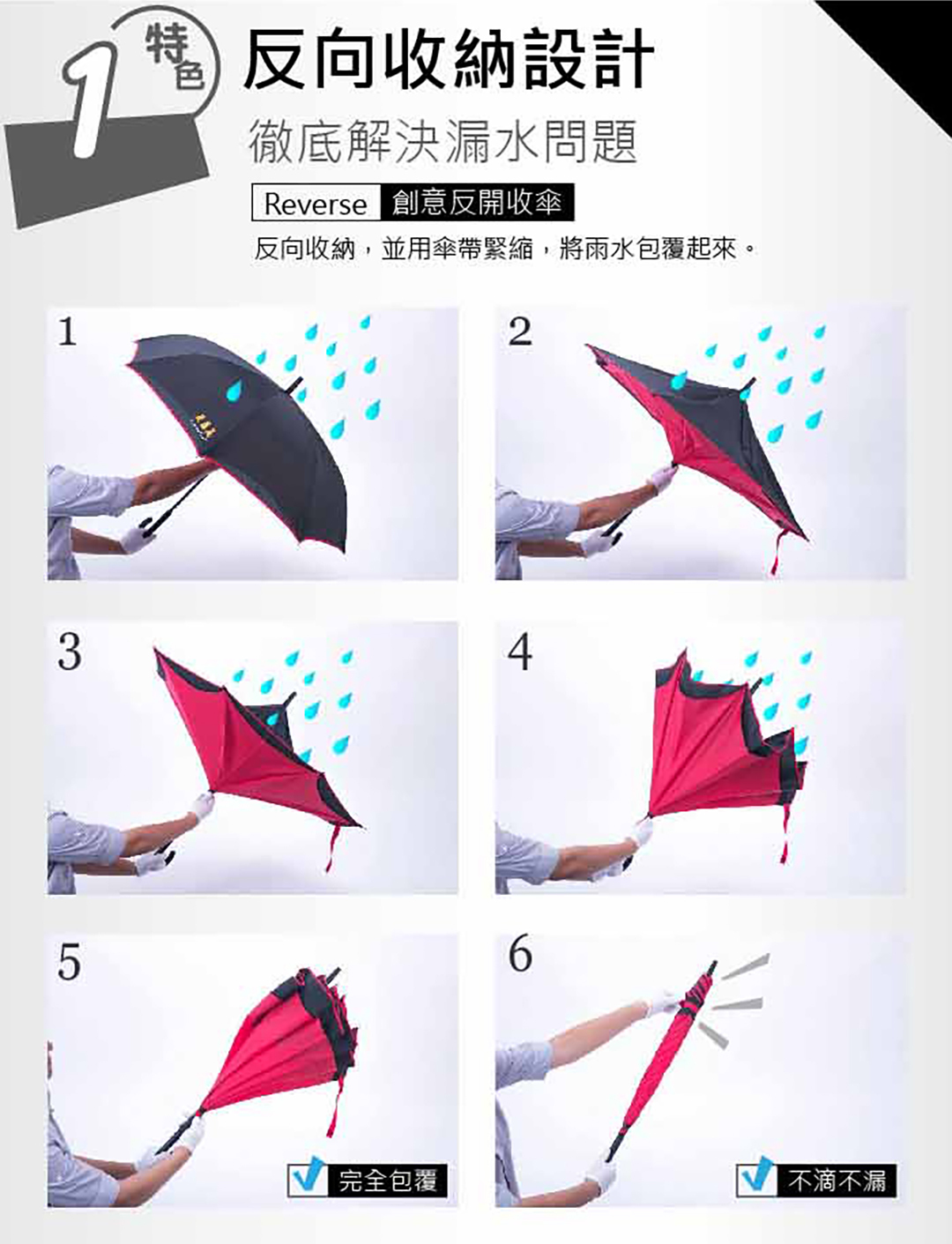 1 特色 反向收納設計

徹底解決漏水問題

Reverse 創意反開收傘

反向收納，並用傘帶緊縮，將雨水包覆起來。

1

2

3

4

5

完全包覆

6

不滴不漏