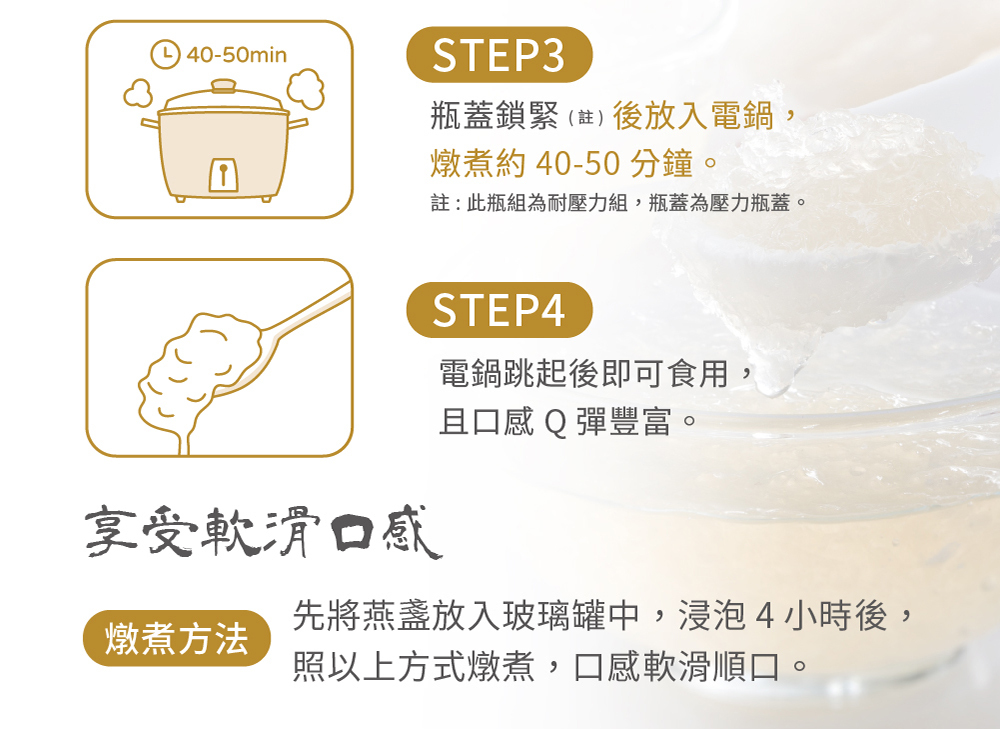 40-50min

STEP3

瓶蓋鎖緊（註）後放入電鍋，燉煮約 40-50 分鐘。

註：此瓶組為耐壓力組，瓶蓋為壓力瓶蓋。

STEP4

電鍋跳起後即可食用，且口感 Q 彈豐富。

享受軟滑口感

燉煮方法

先將燕盞放入玻璃罐中，浸泡 4 小時後，照以上方式燉煮，口感軟滑順口。