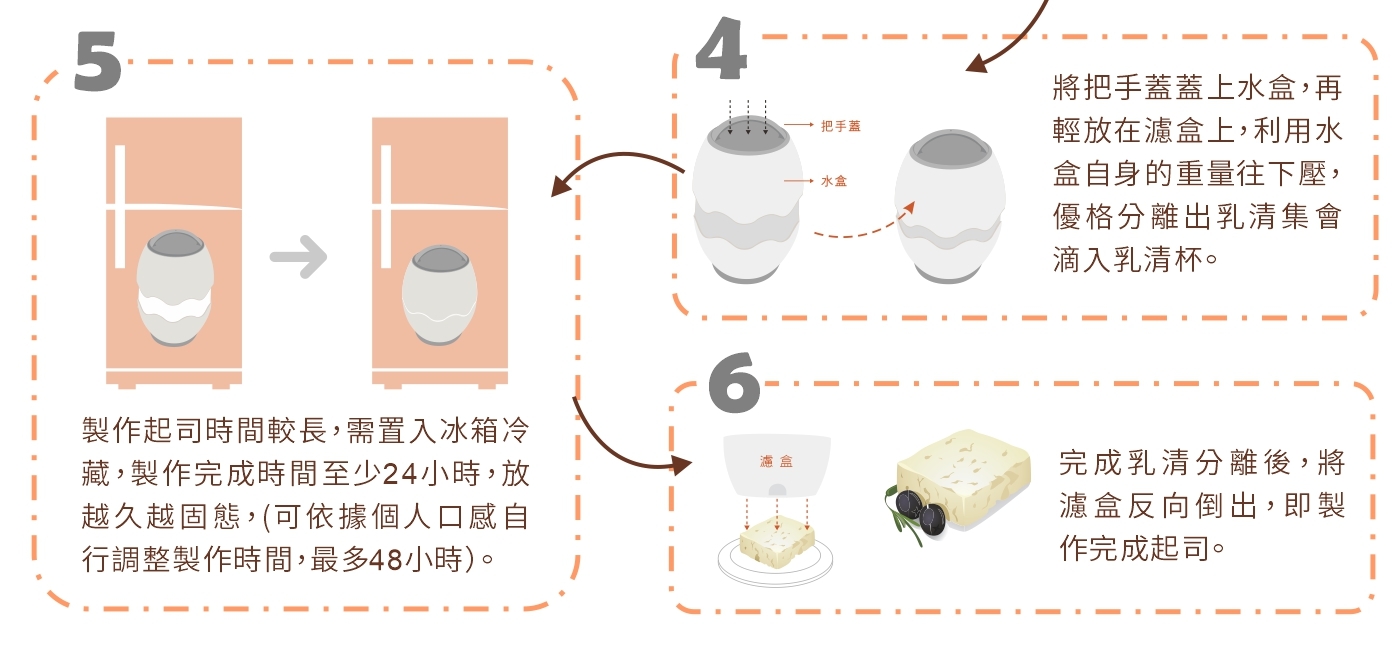 5

製作起司時間較長，需置入冰箱冷藏，製作完成時間至少24小時，放越久越固態，(可依據個人口感自行調整製作時間，最多48小時)。

4

把手蓋

水盒

將把手蓋蓋上水盒，再輕放在濾盒上，利用水盒自身的重量往下壓，優格分離出乳清集會滴入乳清杯。

6

濾盒

完成乳清分離後，將濾盒反向倒出，即製作完成起司。