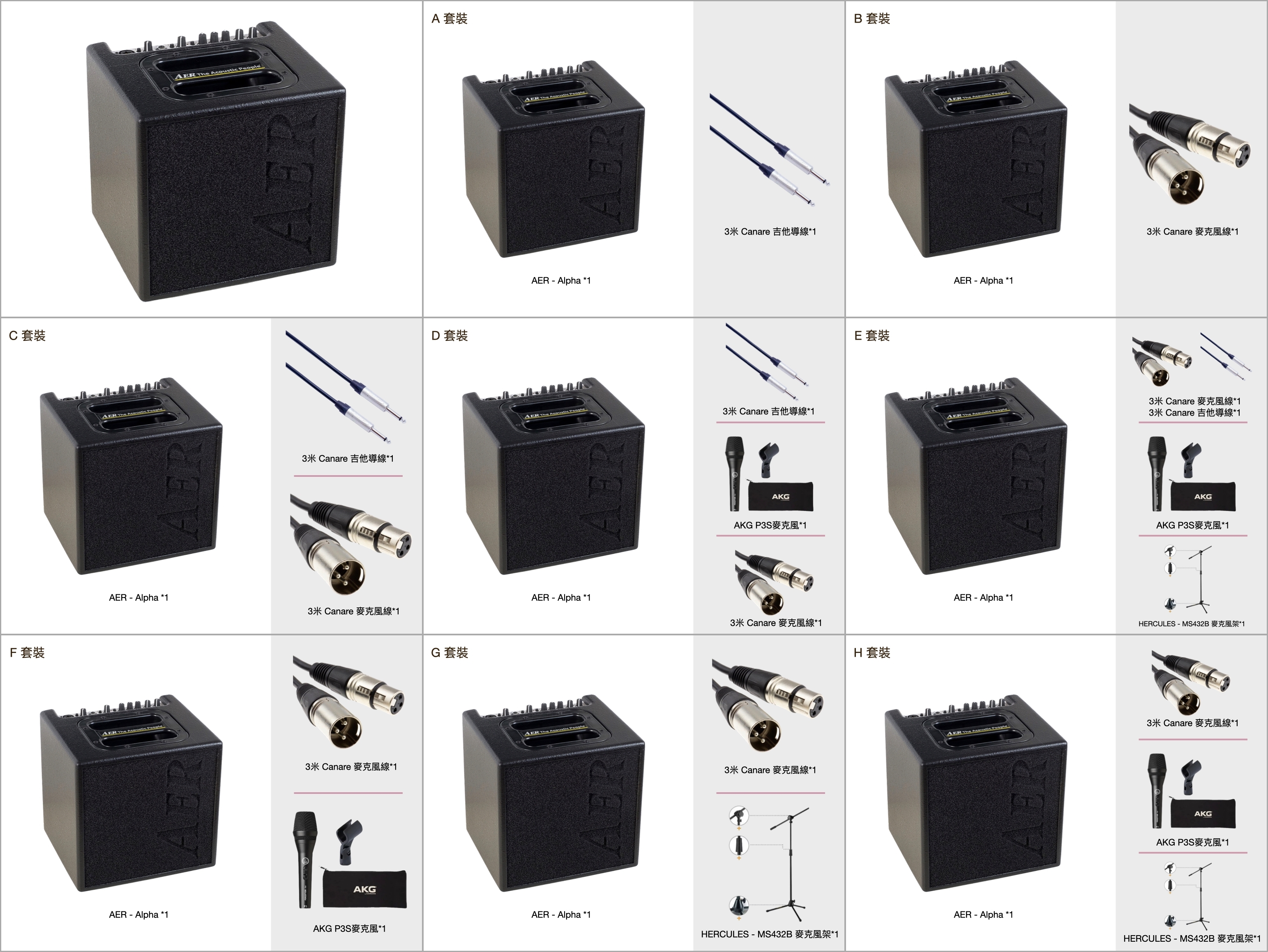 AER The Acoustic People

AER

A 套裝

AER The Acoustic People

AER

AER - Alpha *1

3米 Canare 吉他導線*1

B 套裝

AER The Acoustic People

AER

AER - Alpha *1

3米 Canare 麥克風線*1

C 套裝

AER The Acoustic People

AER

AER - Alpha *1

3米 Canare 吉他導線*1

3米 Canare 麥克風線*1

D 套裝

AER The Acoustic People

AER

AER - Alpha *1

3米 Canare 吉他導線*1

AKG

AKG P3S麥克風*1

3米 Canare 麥克風線*1

E 套裝

AER The Acoustic People

AER

AER - Alpha *1

3米 Canare 麥克風線*1
3米 Canare 吉他導線*1

AKG

AKG P3S麥克風*1

HERCULES - MS432B 麥克風架*1

F 套裝

AER The Acoustic People

AER

AER - Alpha *1

3米 Canare 麥克風線*1

AKG

AKG P3S麥克風*1

G 套裝

AER The Acoustic People

AER

AER - Alpha *1

3米 Canare 麥克風線*1

HERCULES - MS432B 麥克風架*1

H 套裝

AER The Acoustic People

AER

AER - Alpha *1

3米 Canare 麥克風線*1

AKG

AKG P3S麥克風*1

HERCULES - MS432B 麥克風架*1