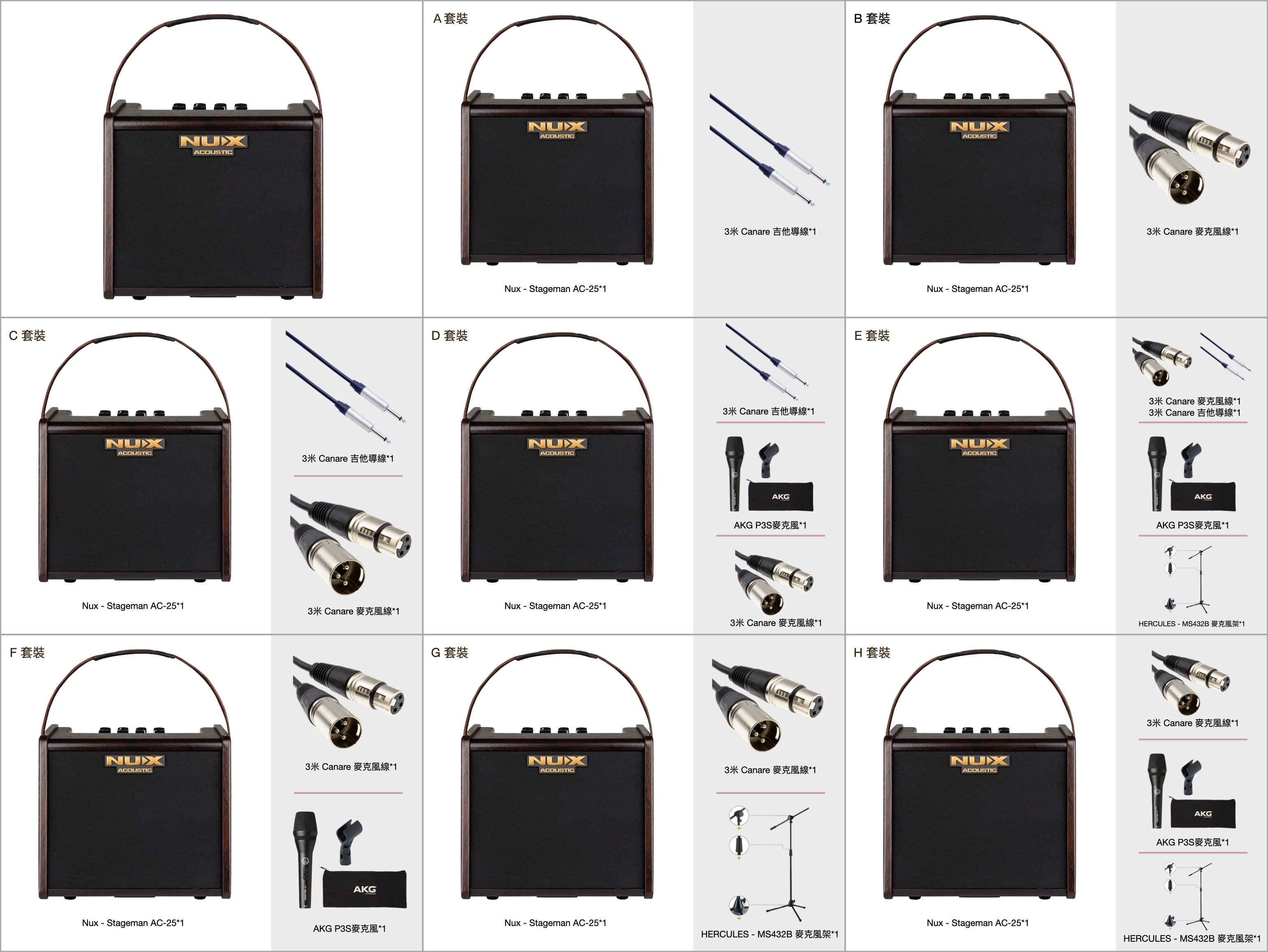 NUX
ACOUSTIC

A 套裝

NUX
ACOUSTIC

Nux - Stageman AC-25*1

3米 Canare 吉他導線*1

B 套裝

NUX
ACOUSTIC

Nux - Stageman AC-25*1

3米 Canare 麥克風線*1

C 套裝

NUX
ACOUSTIC

Nux - Stageman AC-25*1

3米 Canare 吉他導線*1

3米 Canare 麥克風線*1

D 套裝

NUX
ACOUSTIC

Nux - Stageman AC-25*1

3米 Canare 吉他導線*1

AKG

AKG P3S麥克風*1

3米 Canare 麥克風線*1

E 套裝

NUX
ACOUSTIC

Nux - Stageman AC-25*1

3米 Canare 麥克風線*1
3米 Canare 吉他導線*1

AKG

AKG P3S麥克風*1

HERCULES - MS432B 麥克風架*1

F 套裝

NUX
ACOUSTIC

Nux - Stageman AC-25*1

3米 Canare 麥克風線*1

AKG

AKG P3S麥克風*1

G 套裝

NUX
ACOUSTIC

Nux - Stageman AC-25*1

3米 Canare 麥克風線*1

HERCULES - MS432B 麥克風架*1

H 套裝

NUX
ACOUSTIC

Nux - Stageman AC-25*1

3米 Canare 麥克風線*1

AKG

AKG P3S麥克風*1

HERCULES - MS432B 麥克風架*1