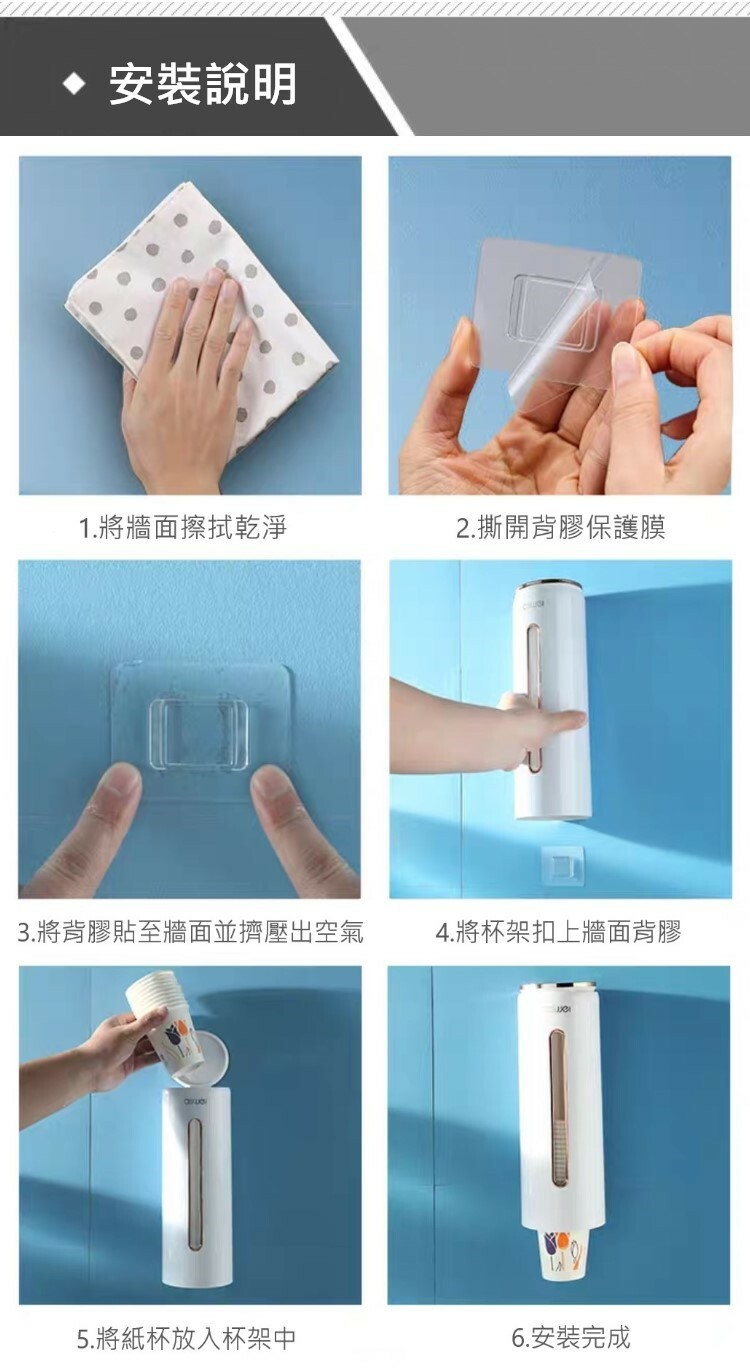 ◆ 安裝說明

1.將牆面擦拭乾淨

2.撕開背膠保護膜

3.將背膠貼至牆面並擠壓出空氣

4.將杯架扣上牆面背膠

5.將紙杯放入杯架中

6.安裝完成