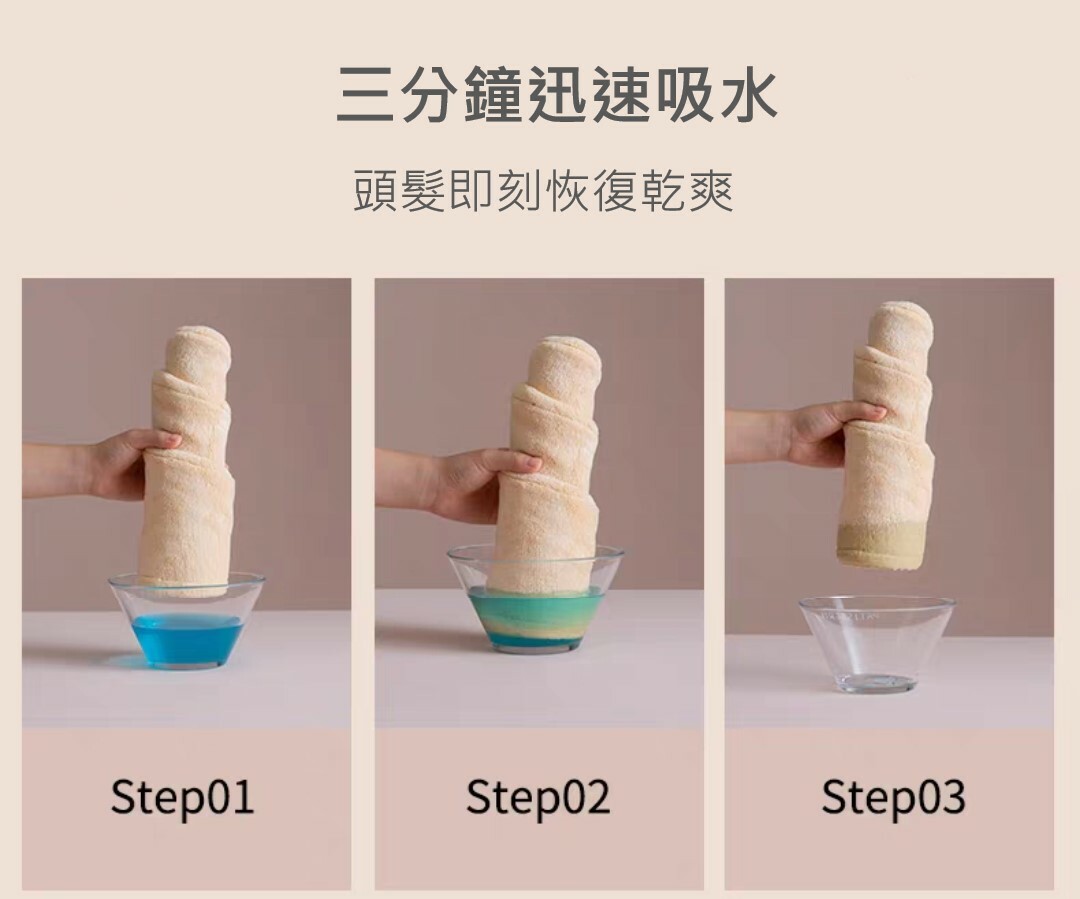 三分鐘迅速吸水

頭髮即刻恢復乾爽

Step01

Step02

Step03