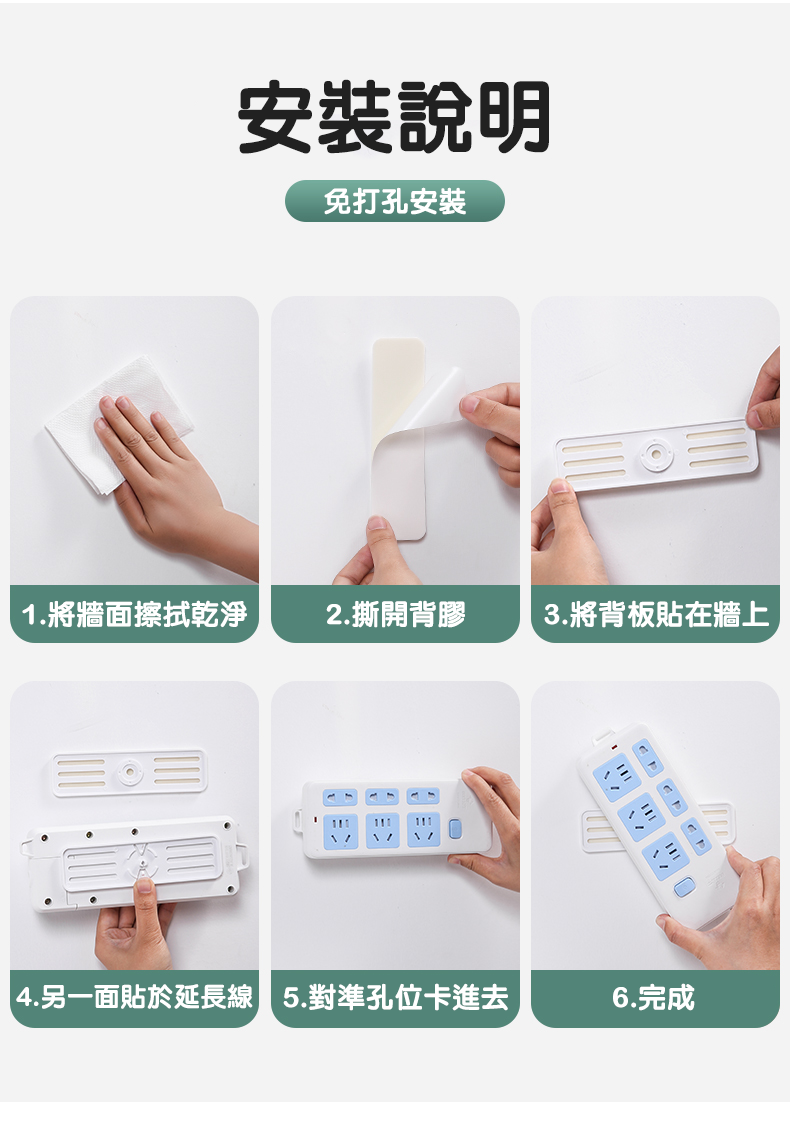 安裝說明

免打孔安裝

1.將牆面擦拭乾淨

2.撕開背膠

3.將背板貼在牆上

4.另一面貼於延長線

5.對準孔位卡進去

6.完成