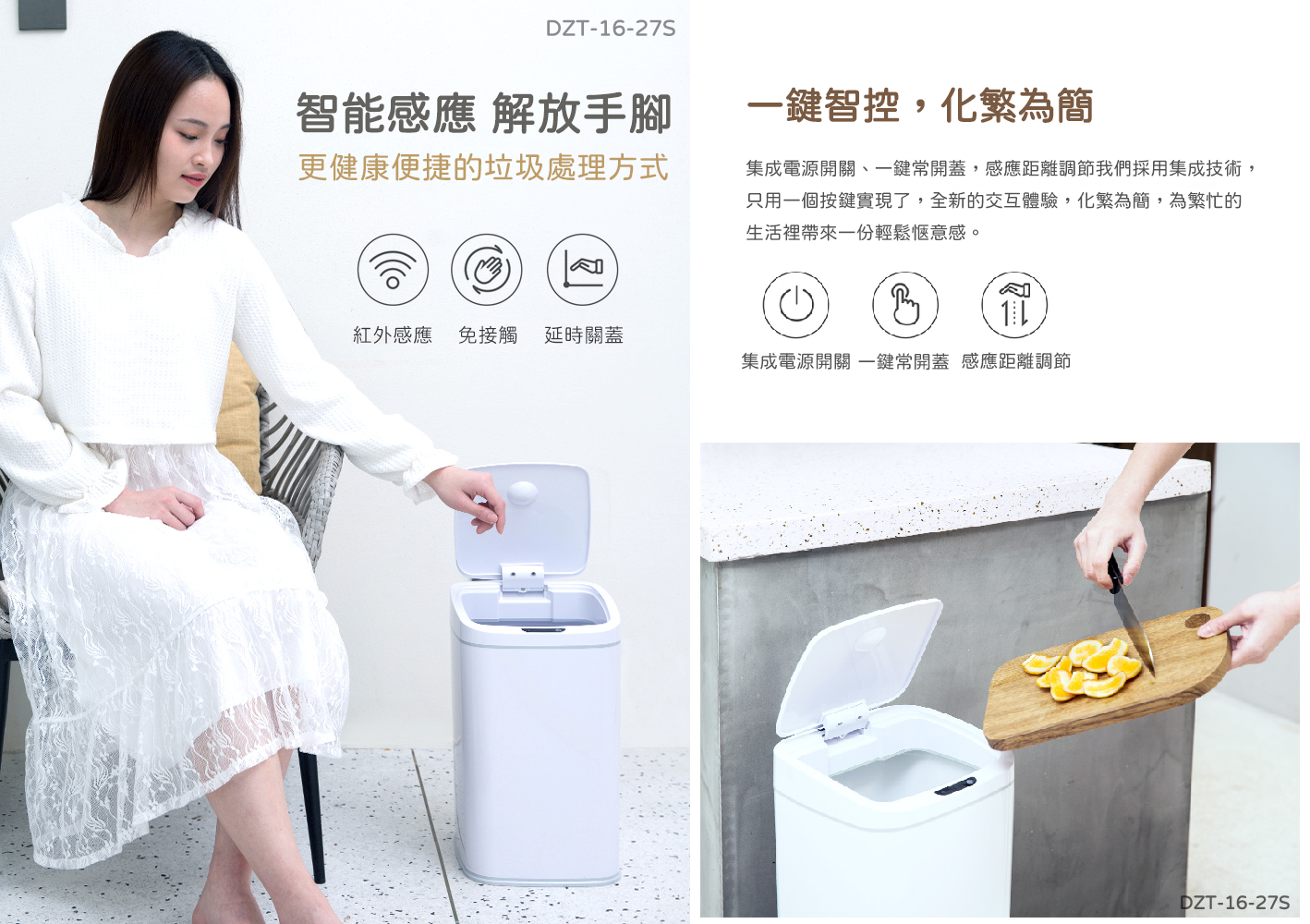 DZT-16-27S

智能感應 解放手腳

更健康便捷的垃圾處理方式

紅外感應 免接觸 延時關蓋

一鍵智控，化繁為簡

集成電源開關、一鍵常開蓋，感應距離調節我們採用集成技術，只用一個按鍵實現了，全新的交互體驗，化繁為簡，為繁忙的生活裡帶來一份輕鬆愜意感。

集成電源開關 一鍵常開蓋 感應距離調節

DZT-16-27S