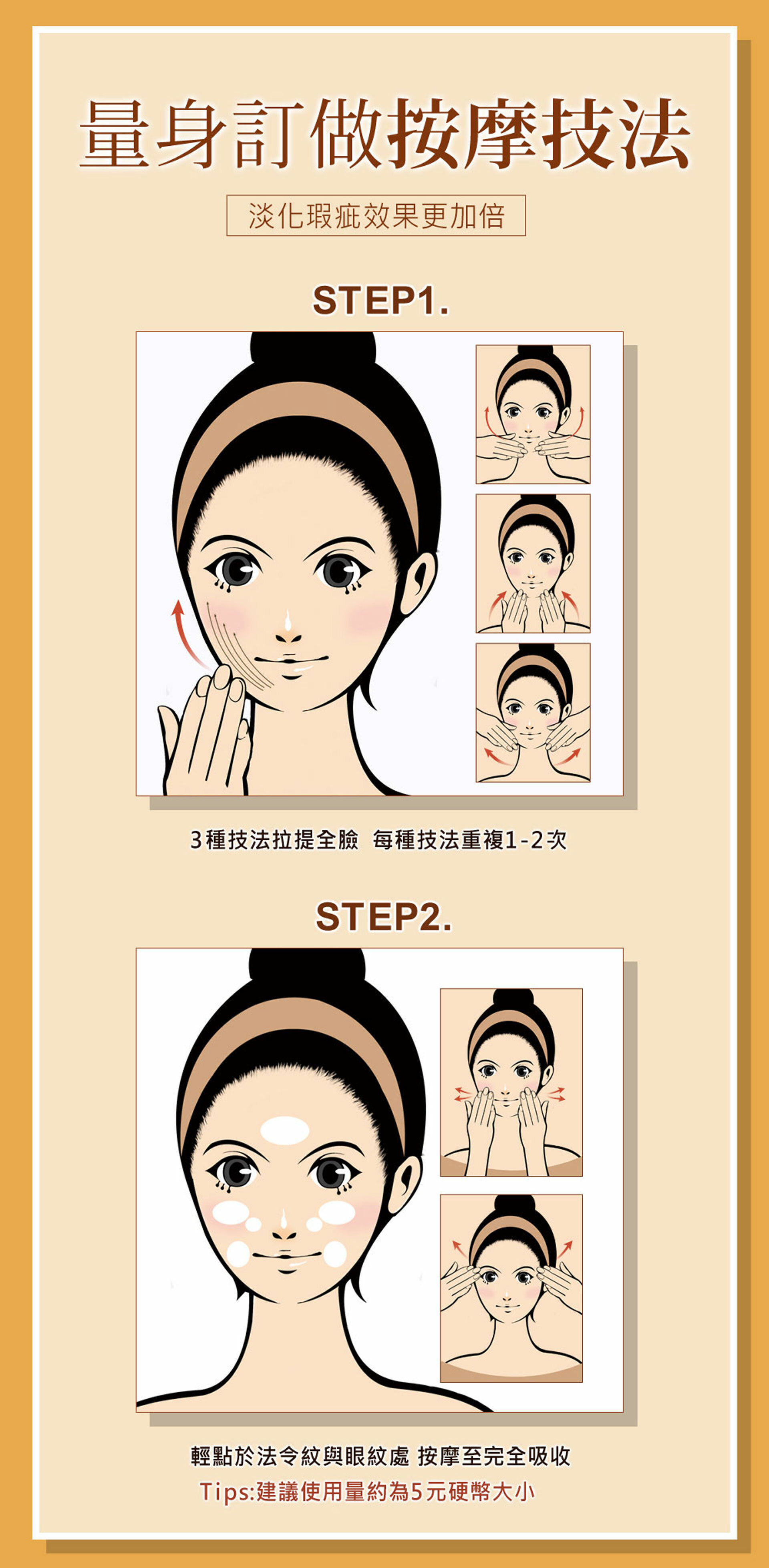 量身訂做按摩技法

淡化瑕疵效果更加倍

STEP1.

3種技法拉提全臉 每種技法重複1-2次

STEP2.

輕點於法令紋與眼紋處 按摩至完全吸收

Tips:建議使用量約為5元硬幣大小