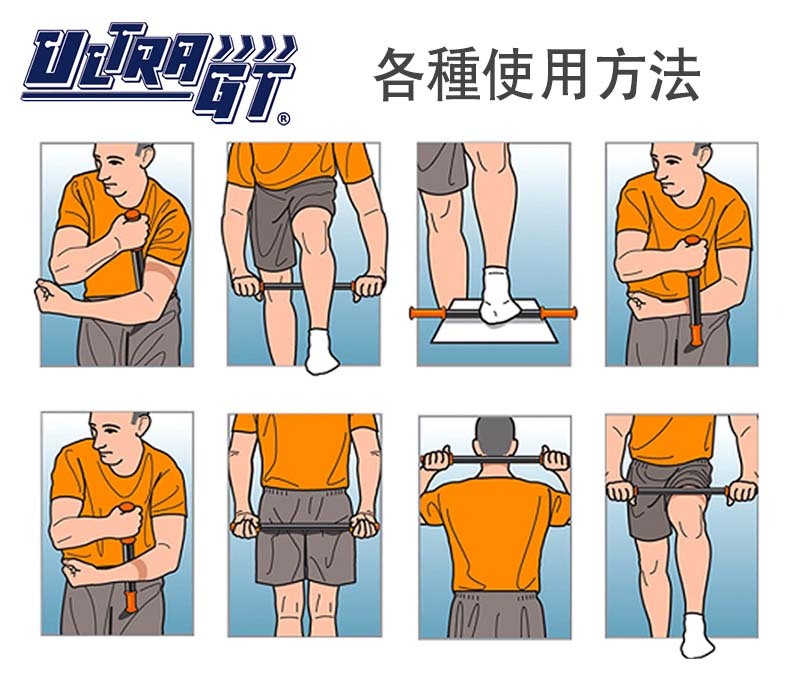 ULTRA GT®

各種使用方法