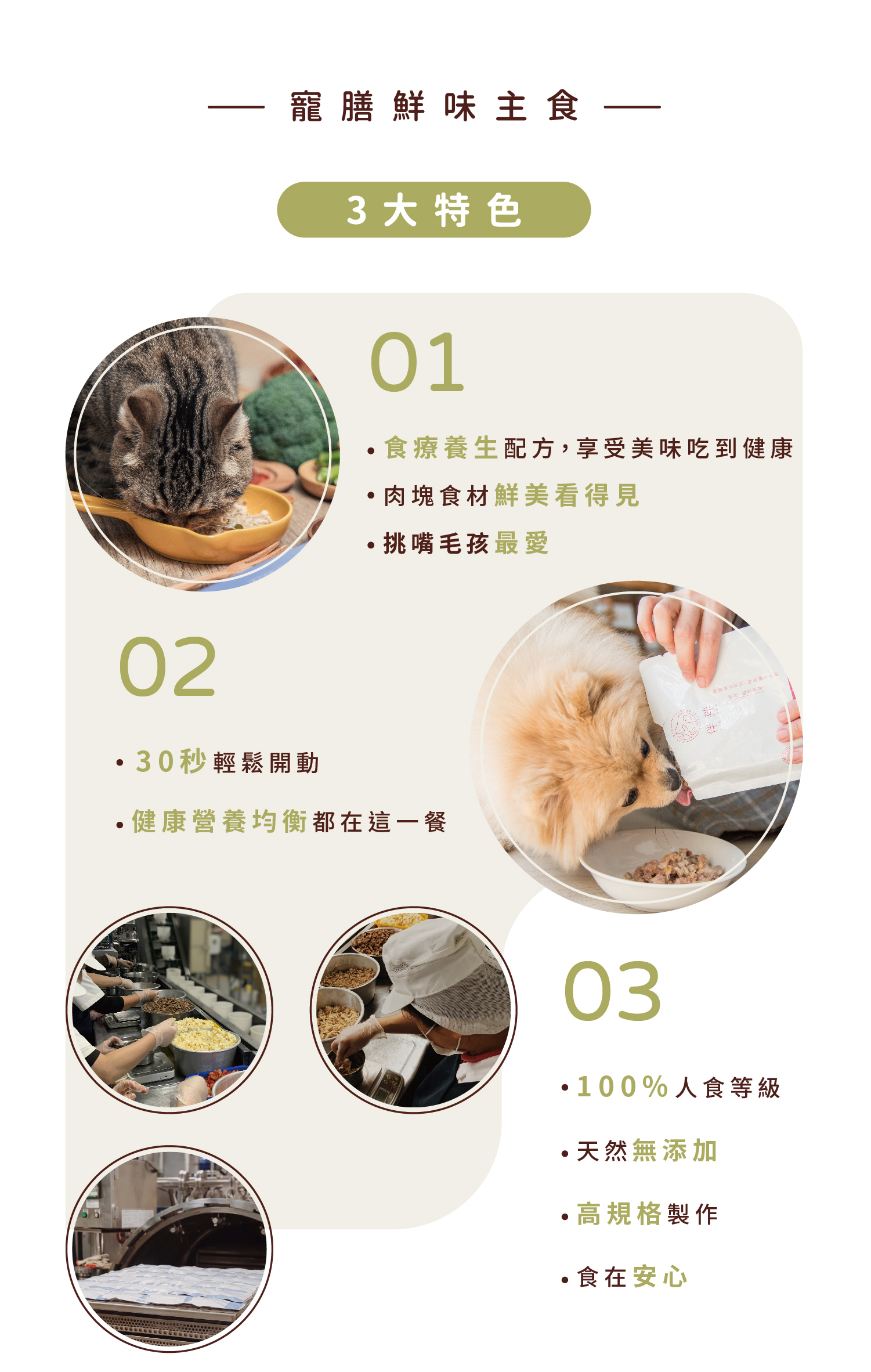 — 寵膳鮮味主食 —

3大特色

01

• 食療養生配方，享受美味吃到健康
• 肉塊食材鮮美看得見
• 挑嘴毛孩最愛

02

• 30秒輕鬆開動
• 健康營養均衡都在這一餐

03

• 100%人食等級
• 天然無添加
• 高規格製作
• 食在安心