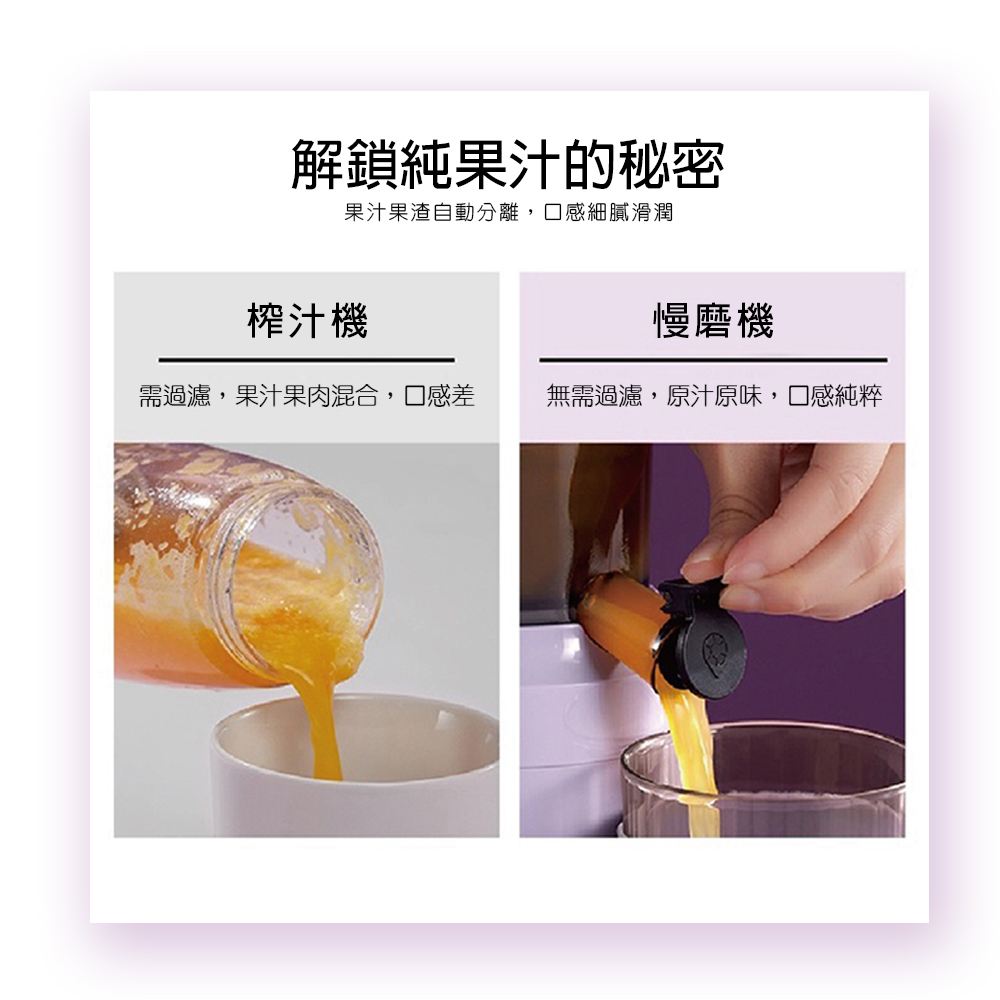 解鎖純果汁的秘密

果汁果渣自動分離，口感細膩滑潤

榨汁機

需過濾，果汁果肉混合，口感差

慢磨機

無需過濾，原汁原味，口感純粹