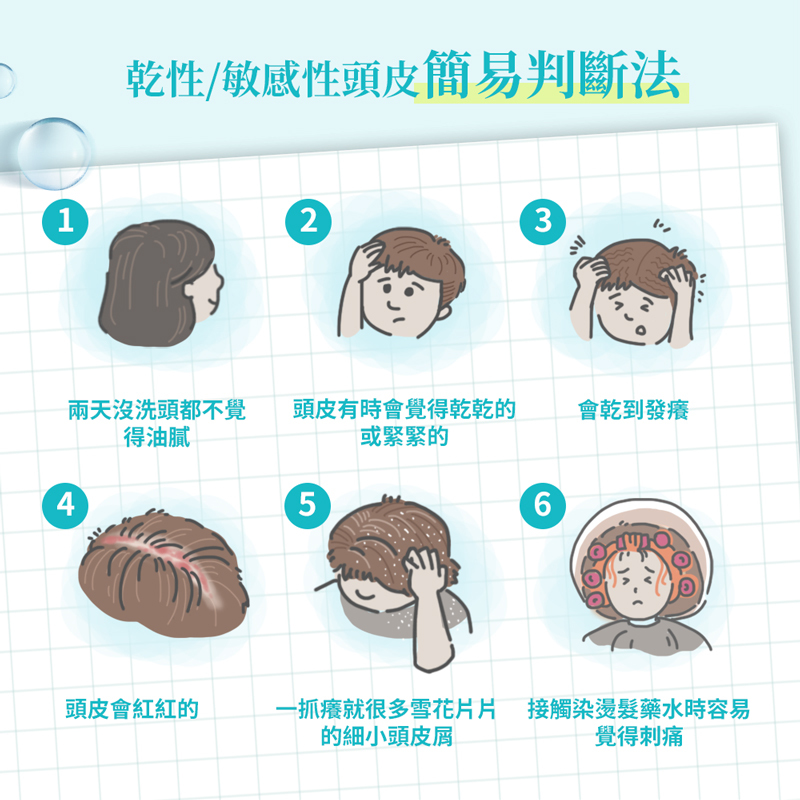 乾性/敏感性頭皮簡易判斷法

1
兩天沒洗頭都不覺得油膩

2
頭皮有時會覺得乾乾的或緊緊的

3
會乾到發癢

4
頭皮會紅紅的

5
一抓癢就很多雪花片片的細小頭皮屑

6
接觸染燙髮藥水時容易覺得刺痛