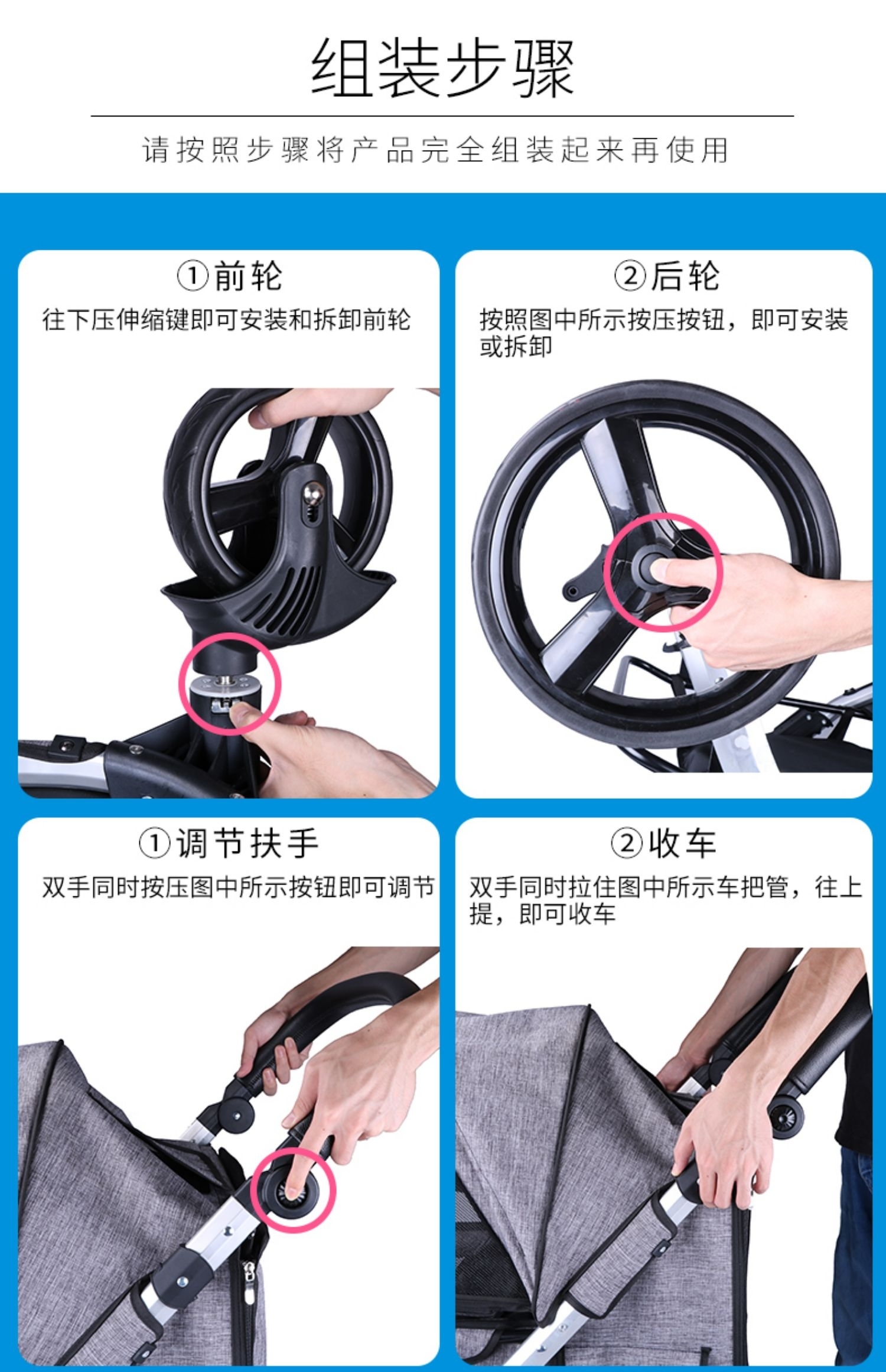 组装步骤

请按照步骤将产品完全组装起来再使用

①前轮

往下压伸缩键即可安装和拆卸前轮

②后轮

按照图中所示按压按钮，即可安装或拆卸

①调节扶手

双手同时按压图中所示按钮即可调节

②收车

双手同时拉住图中所示车把管，往上提，即可收车