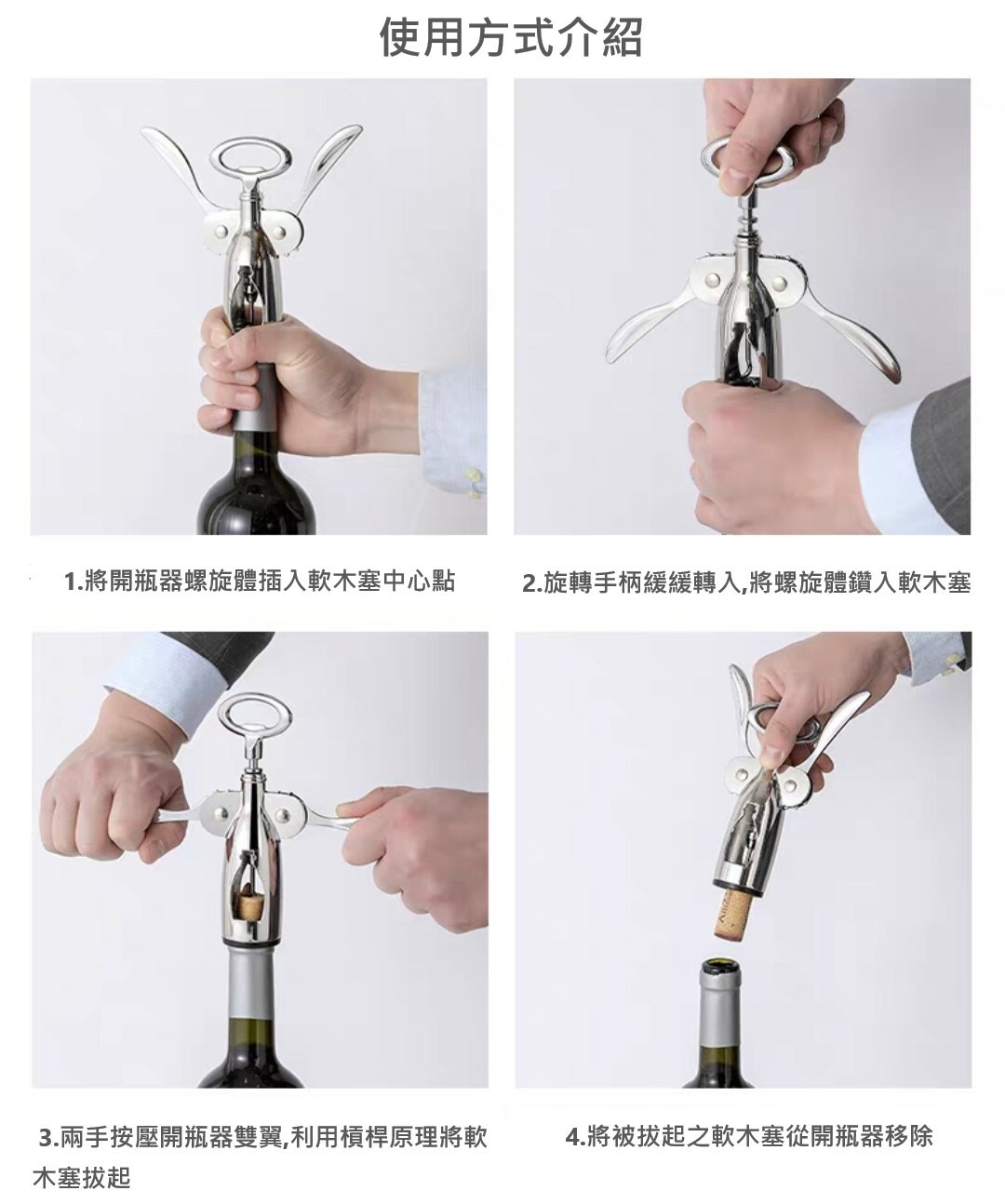 使用方式介紹

1.將開瓶器螺旋體插入軟木塞中心點

2.旋轉手柄緩緩轉入,將螺旋體鑽入軟木塞

3.兩手按壓開瓶器雙翼,利用槓桿原理將軟木塞拔起

4.將被拔起之軟木塞從開瓶器移除